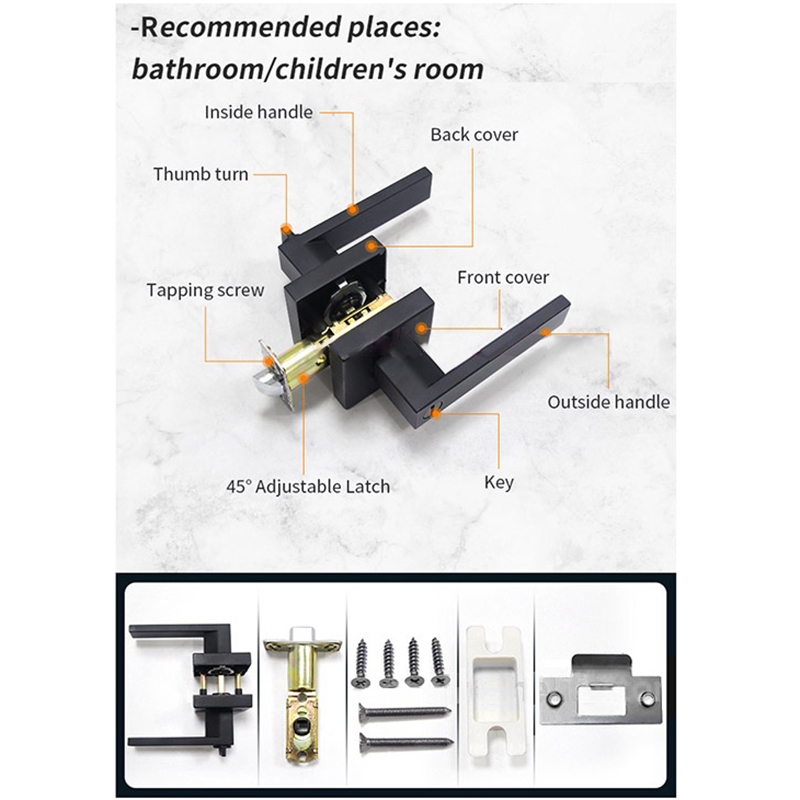 -Recommended places:
bathroom/children's room

Inside handle

Back cover

Thumb turn

Front cover

Tapping screw

Outside handle

45° Adjustable Latch

Key