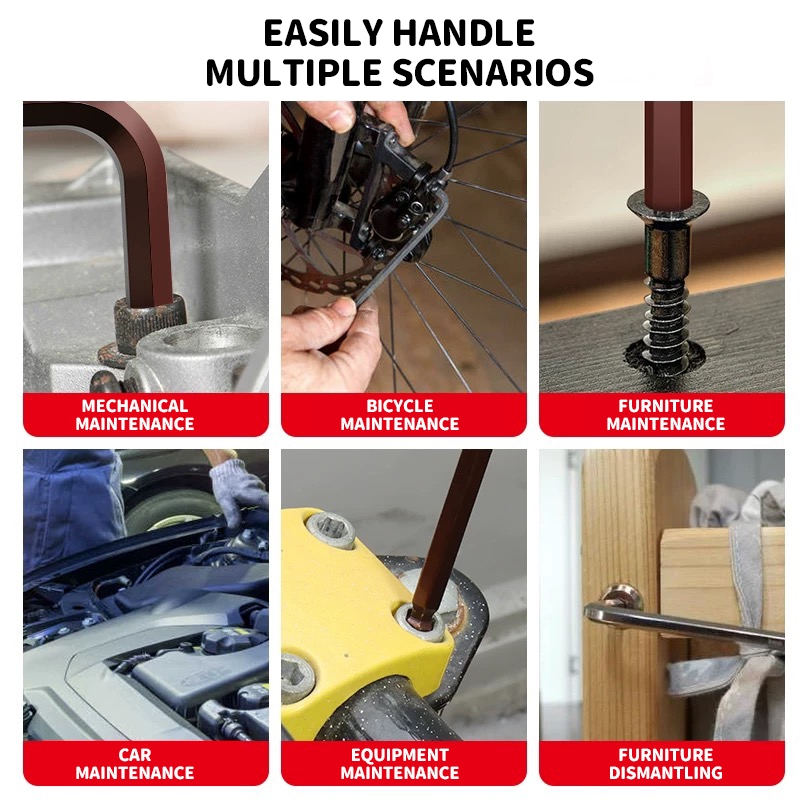 EASILY HANDLE MULTIPLE SCENARIOS

MECHANICAL MAINTENANCE

BICYCLE MAINTENANCE

FURNITURE MAINTENANCE

CAR MAINTENANCE

EQUIPMENT MAINTENANCE

FURNITURE DISMANTLING