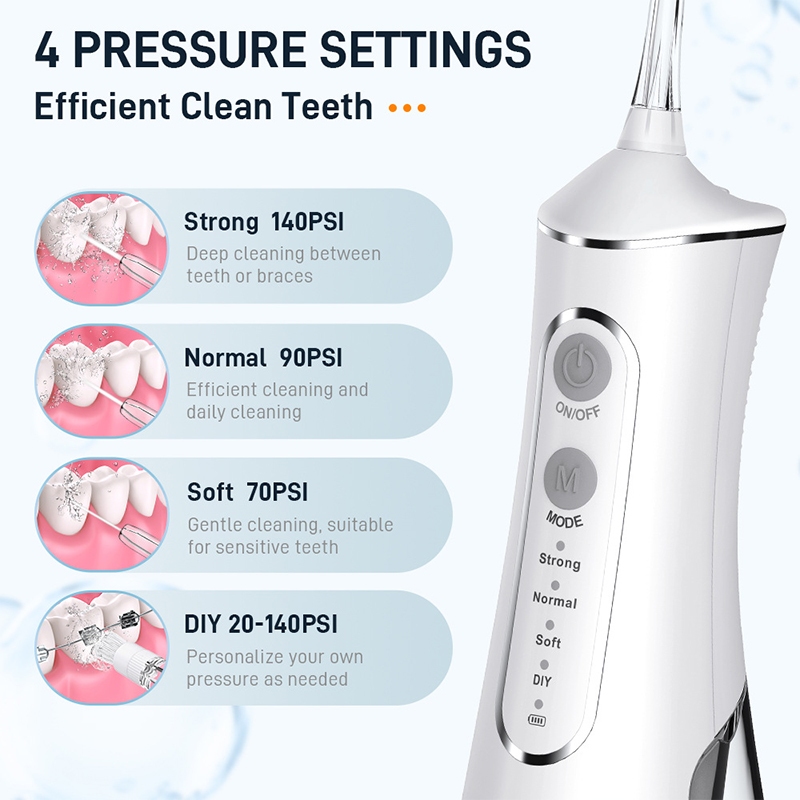 4 PRESSURE SETTINGS
Efficient Clean Teeth

Strong 140PSI
Deep cleaning between teeth or braces

Normal 90PSI
Efficient cleaning and daily cleaning

Soft 70PSI
Gentle cleaning, suitable for sensitive teeth

DIY 20-140PSI
Personalize your own pressure as needed

ON/OFF
M
MODE
Strong
Normal
Soft
DIY