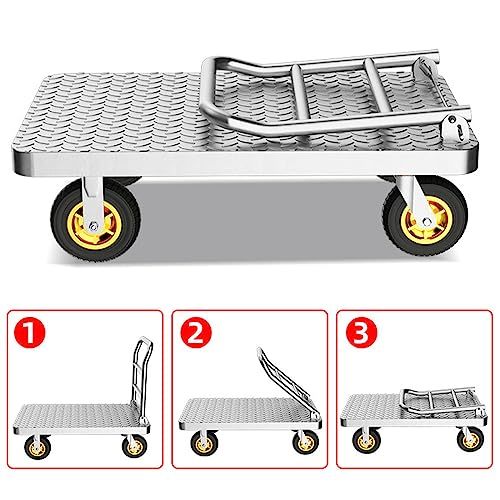 1

2

3