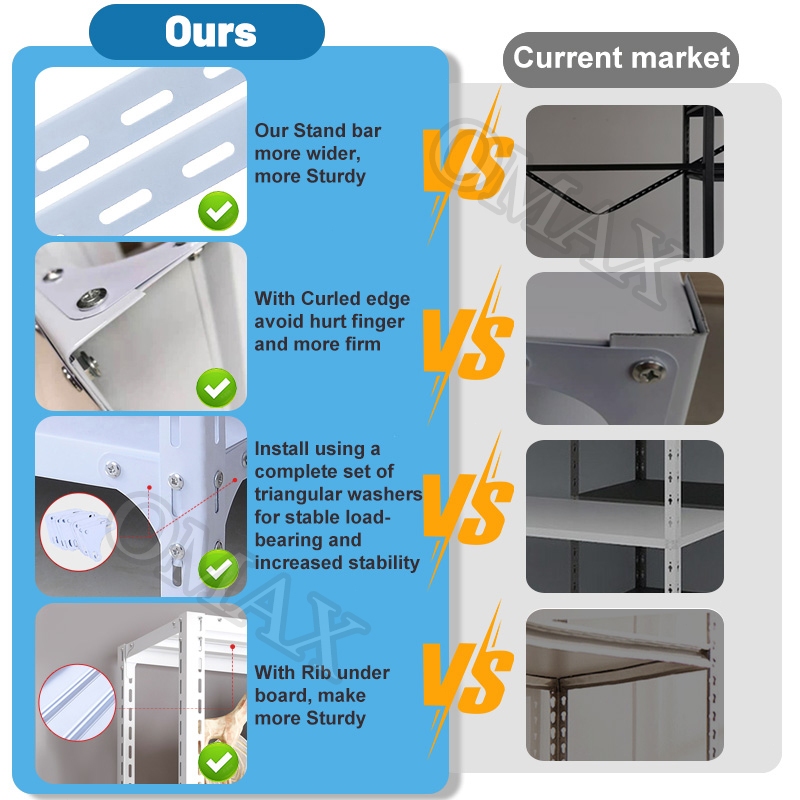 Ours

Current market

Our Stand bar more wider, more Sturdy

VS

With Curled edge avoid hurt finger and more firm

VS

Install using a complete set of triangular washers for stable load-bearing and increased stability

VS

With Rib under board, make more Sturdy

VS

OMAX

OMAX