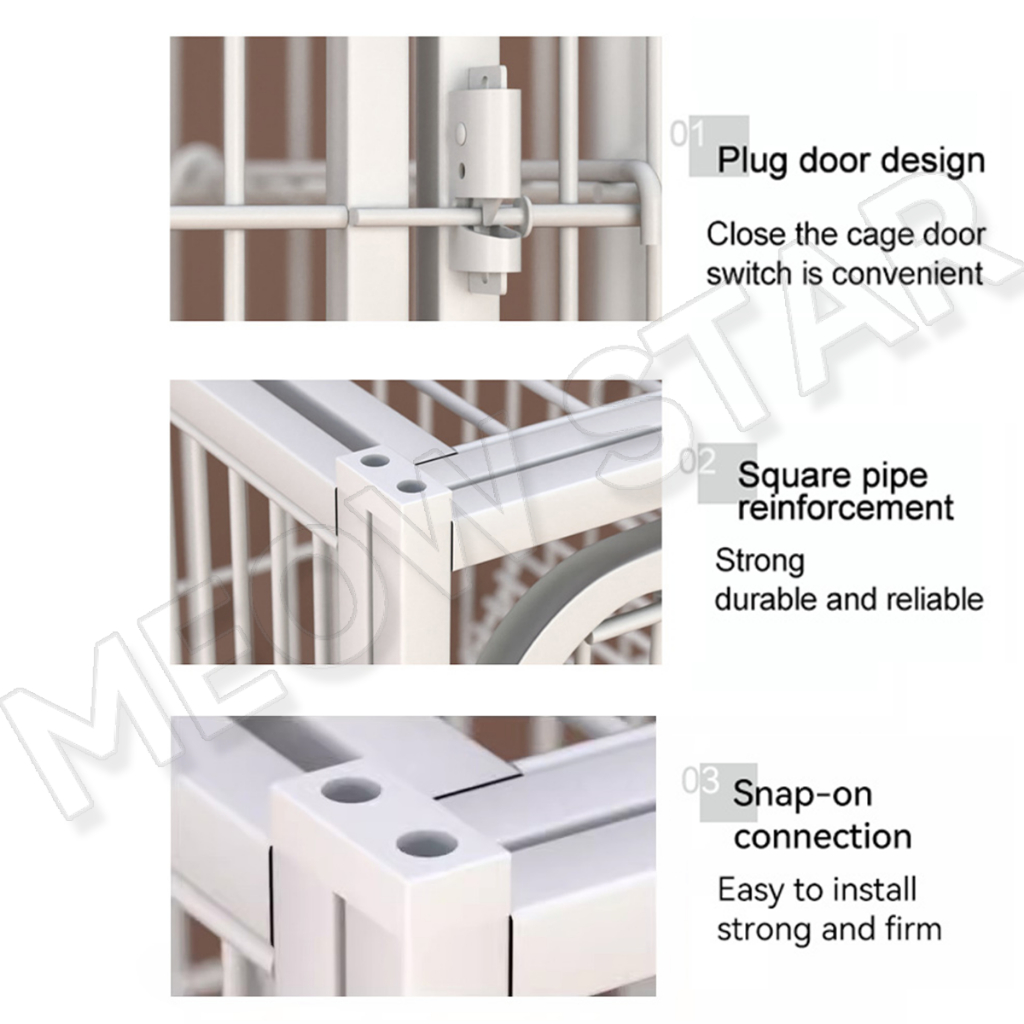 01
Plug door design

Close the cage door switch is convenient

02
Square pipe reinforcement

Strong
durable and reliable

03
Snap-on connection

Easy to install
strong and firm

MEOW STAR