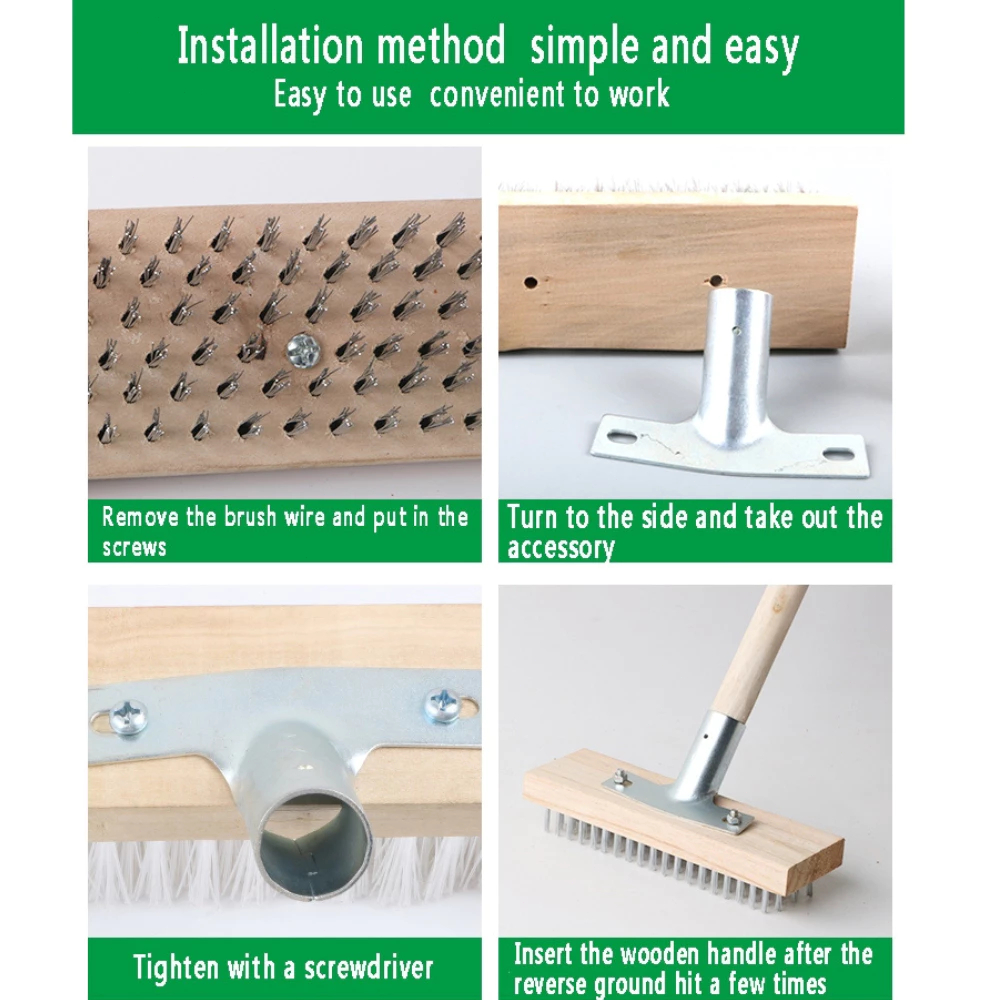 Installation method simple and easy
Easy to use convenient to work

Remove the brush wire and put in the screws

Turn to the side and take out the accessory

Tighten with a screwdriver

Insert the wooden handle after the reverse ground hit a few times