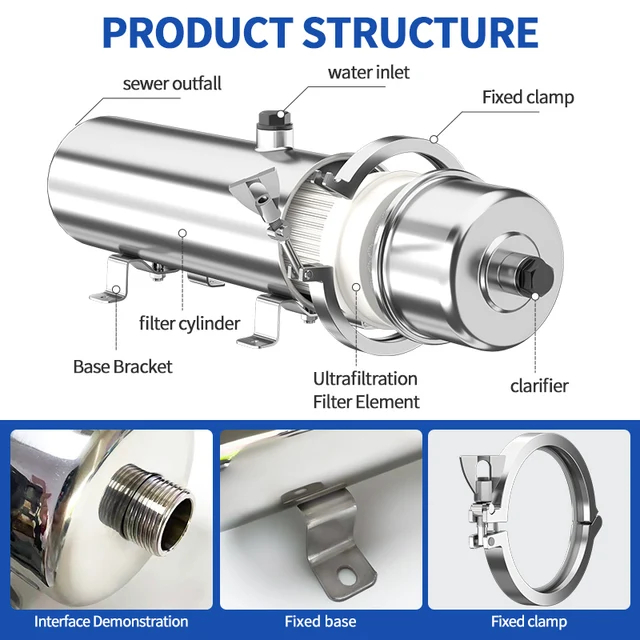 PRODUCT STRUCTURE

sewer outfall

water inlet

Fixed clamp

filter cylinder

Base Bracket

Ultrafiltration Filter Element

clarifier

Interface Demonstration

Fixed base

Fixed clamp