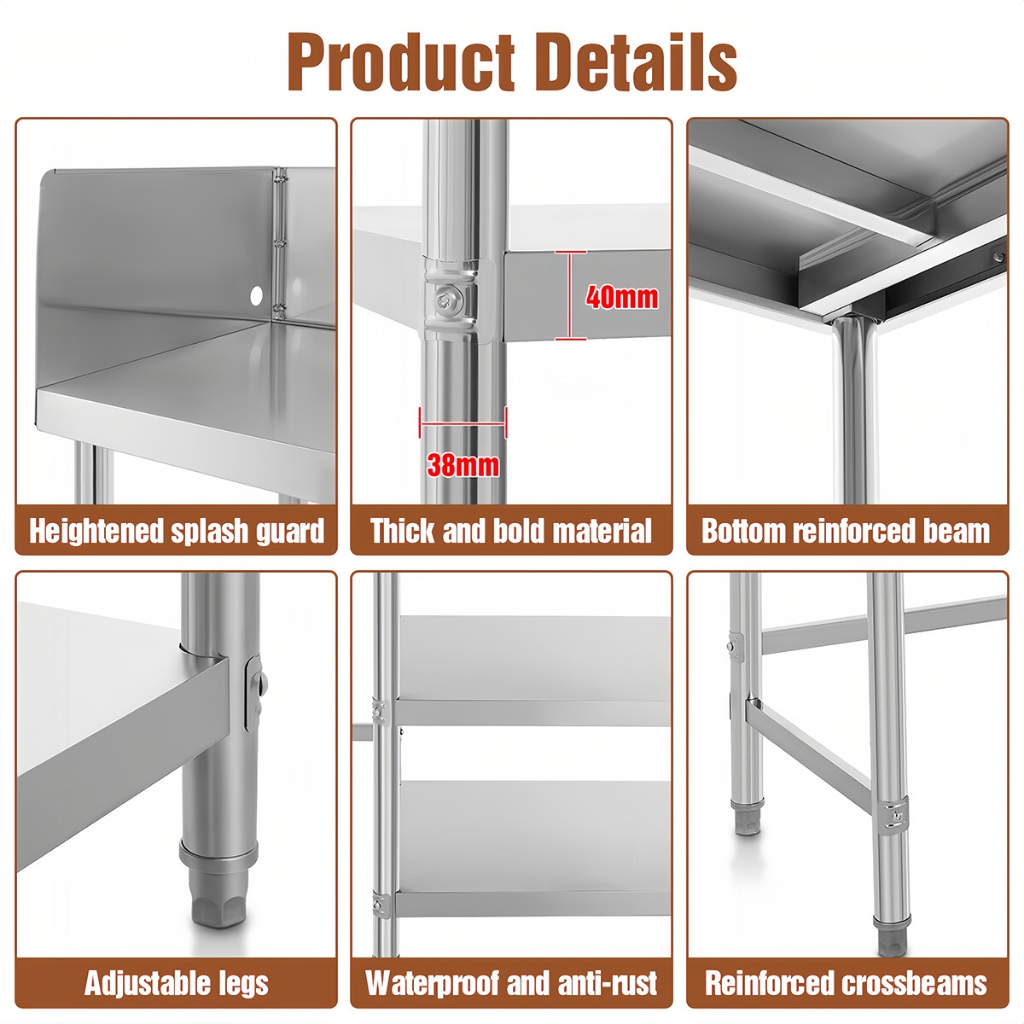 Product Details

Heightened splash guard

40mm

38mm

Thick and bold material

Bottom reinforced beam

Adjustable legs

Waterproof and anti-rust

Reinforced crossbeams