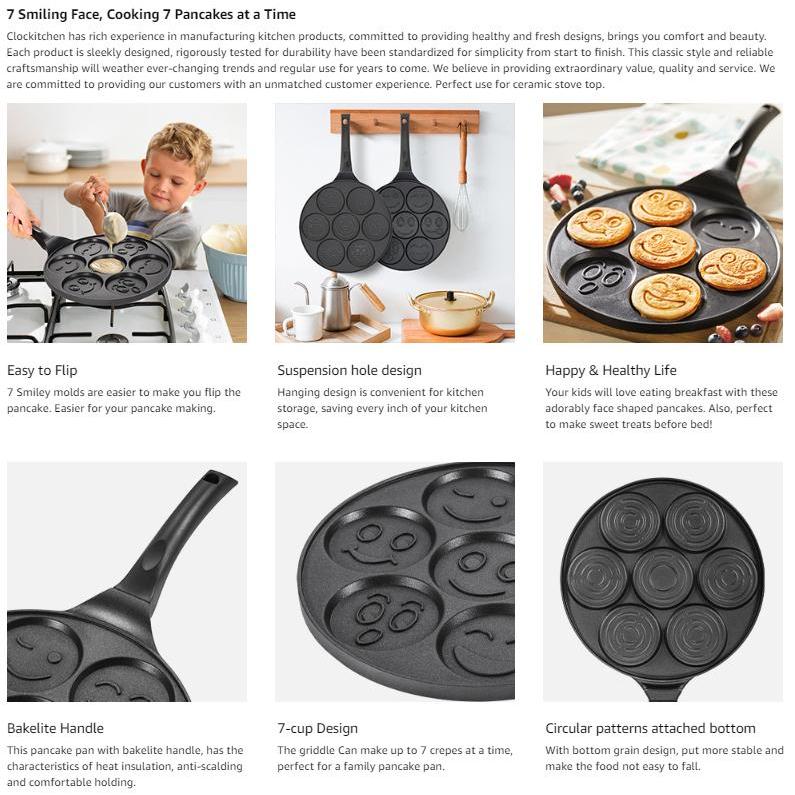 7 Smiling Face, Cooking 7 Pancakes at a Time

Clockitchen has rich experience in manufacturing kitchen products, committed to providing healthy and fresh designs, brings you comfort and beauty. Each product is sleekly designed, rigorously tested for durability have been standardized for simplicity from start to finish. This classic style and reliable craftsmanship will weather ever-changing trends and regular use for years to come. We believe in providing extraordinary value, quality and service. We are committed to providing our customers with an unmatched customer experience. Perfect use for ceramic stove top.

Easy to Flip

7 Smiley molds are easier to make you flip the pancake. Easier for your pancake making.

Suspension hole design

Hanging design is convenient for kitchen storage, saving every inch of your kitchen space.

Happy & Healthy Life

Your kids will love eating breakfast with these adorably face shaped pancakes. Also, perfect to make sweet treats before bed!

Bakelite Handle

This pancake pan with bakelite handle, has the characteristics of heat insulation, anti-scalding and comfortable holding.

7-cup Design

The griddle Can make up to 7 crepes at a time, perfect for a family pancake pan.

Circular patterns attached bottom

With bottom grain design, put more stable and make the food not easy to fall.