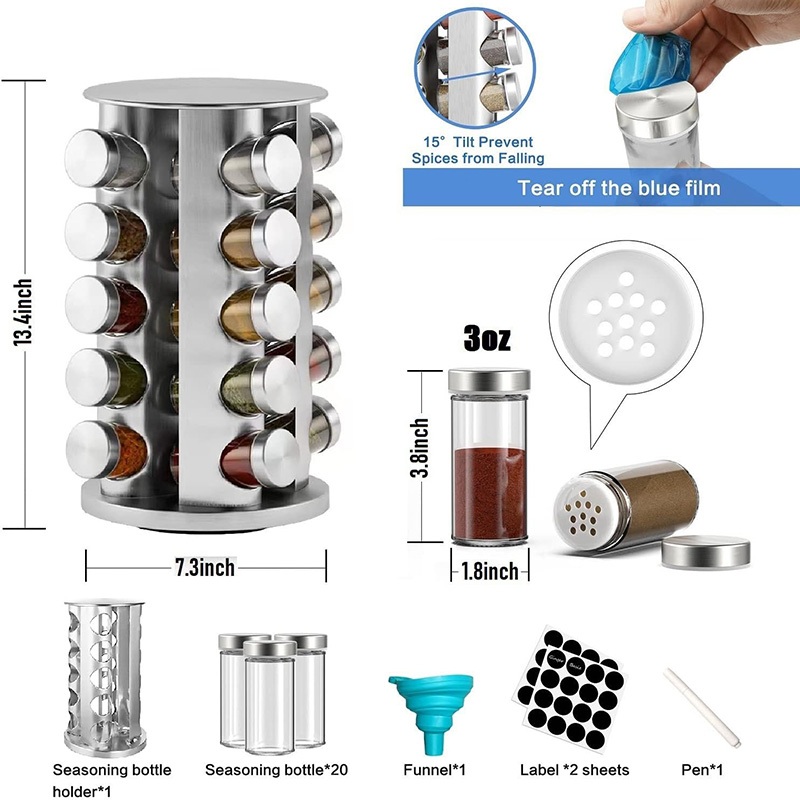 13.4inch

7.3inch

15° Tilt Prevent Spices from Falling

Tear off the blue film

3oz

3.8inch

1.8inch

Seasoning bottle holder*1

Seasoning bottle*20

Funnel*1

Label *2 sheets

Pen*1