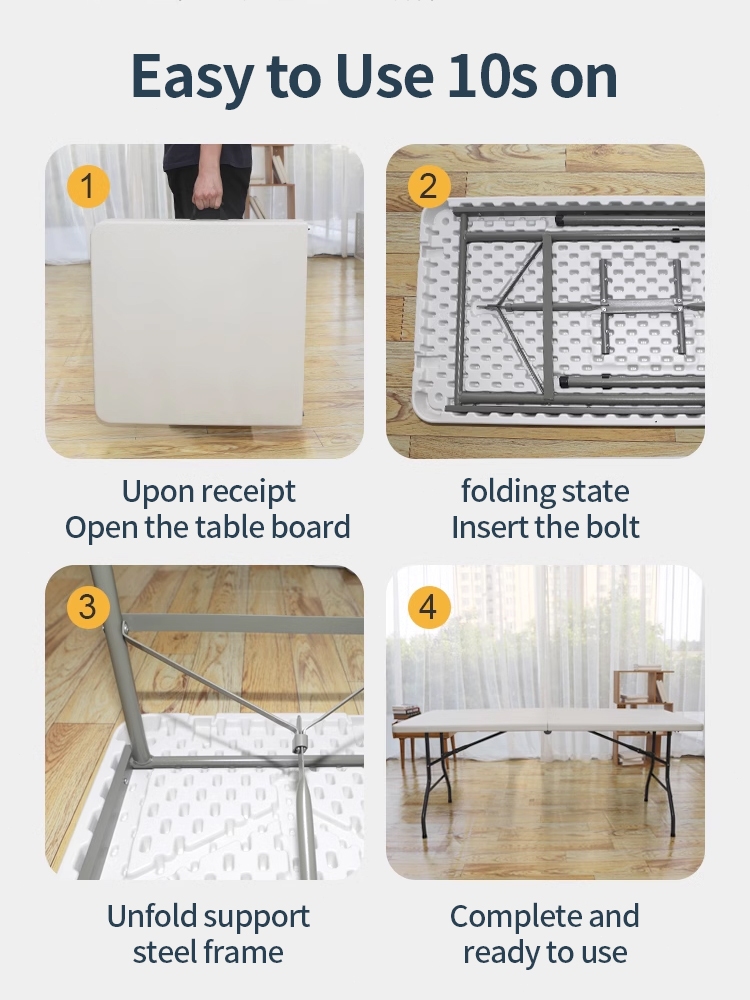 Easy to Use 10s on

1

Upon receipt
Open the table board

2

folding state
Insert the bolt

3

Unfold support
steel frame

4

Complete and
ready to use