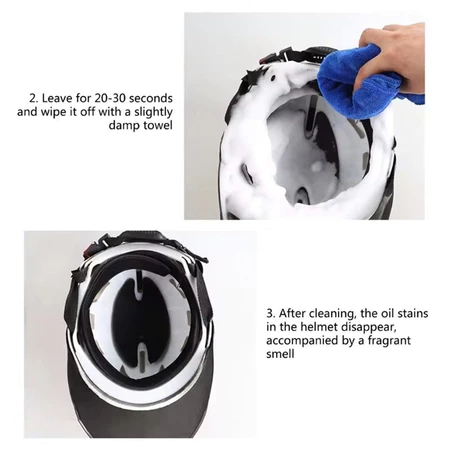 2. Leave for 20-30 seconds and wipe it off with a slightly damp towel

3. After cleaning, the oil stains in the helmet disappear, accompanied by a fragrant smell