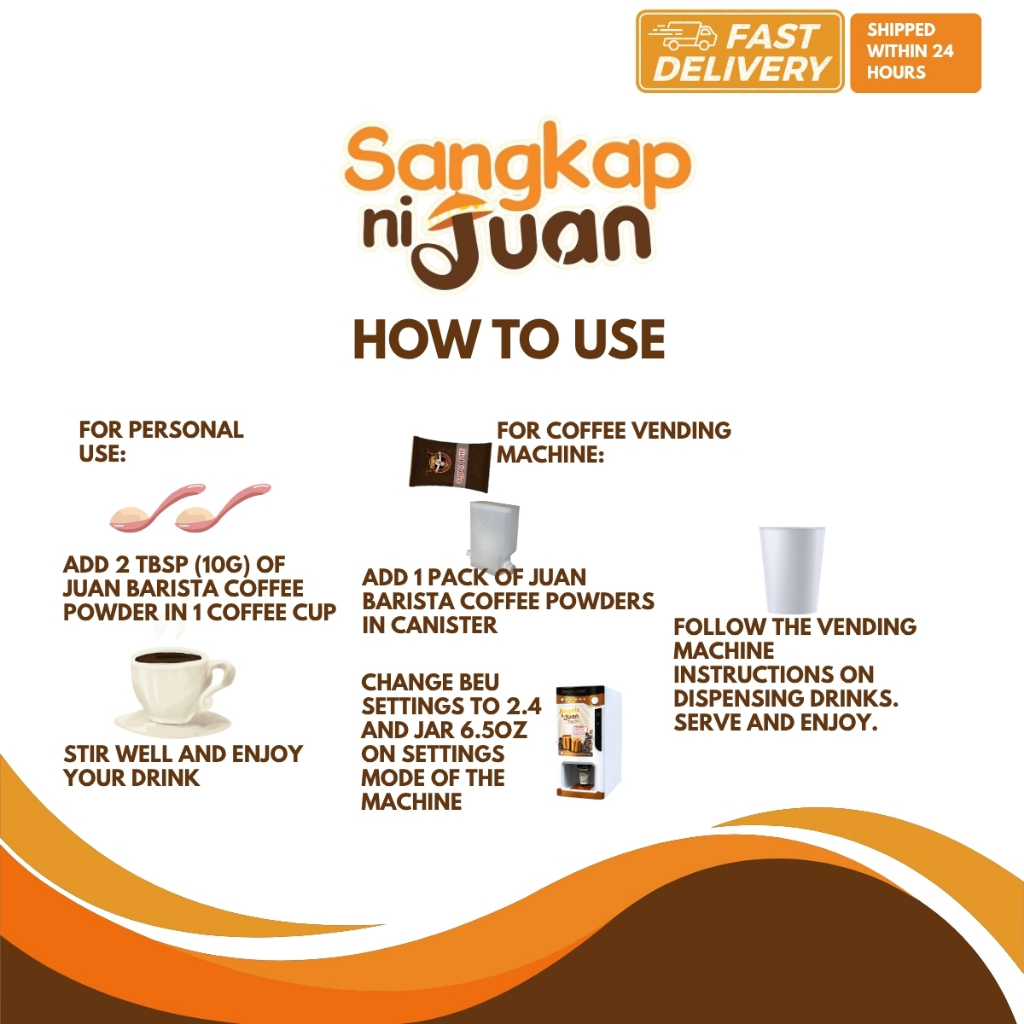 FAST DELIVERY

SHIPPED WITHIN 24 HOURS

Sangkap ni Juan

HOW TO USE

FOR PERSONAL USE:

ADD 2 TBSP (10G) OF JUAN BARISTA COFFEE POWDER IN 1 COFFEE CUP

STIR WELL AND ENJOY YOUR DRINK

FOR COFFEE VENDING MACHINE:

ADD 1 PACK OF JUAN BARISTA COFFEE POWDERS IN CANISTER

CHANGE BEU SETTINGS TO 2.4 AND JAR 6.5OZ ON SETTINGS MODE OF THE MACHINE

FOLLOW THE VENDING MACHINE INSTRUCTIONS ON DISPENSING DRINKS. SERVE AND ENJOY.