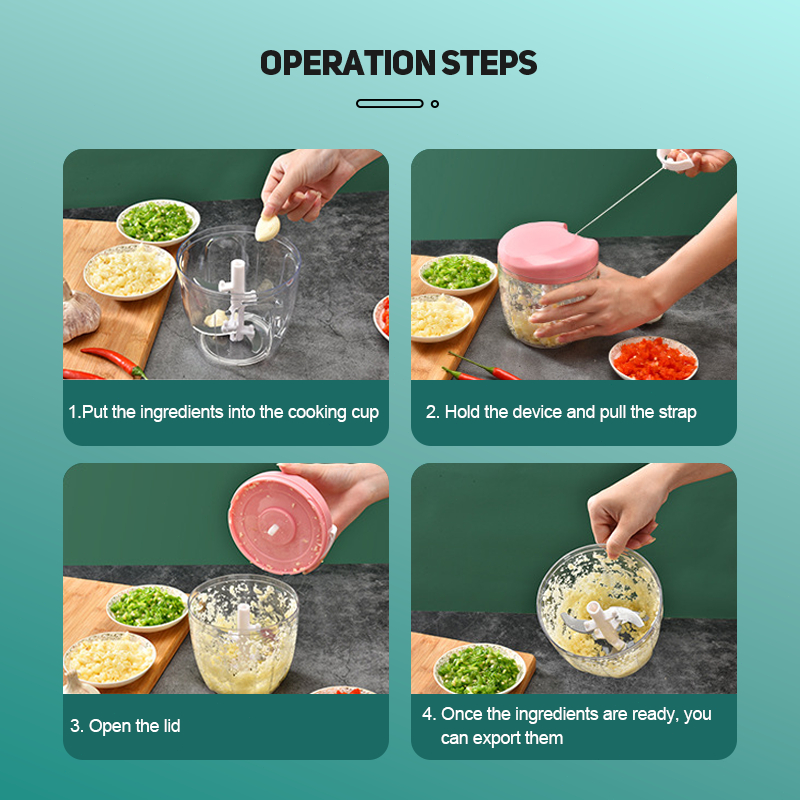 OPERATION STEPS

1.Put the ingredients into the cooking cup

2. Hold the device and pull the strap

3. Open the lid

4. Once the ingredients are ready, you can export them