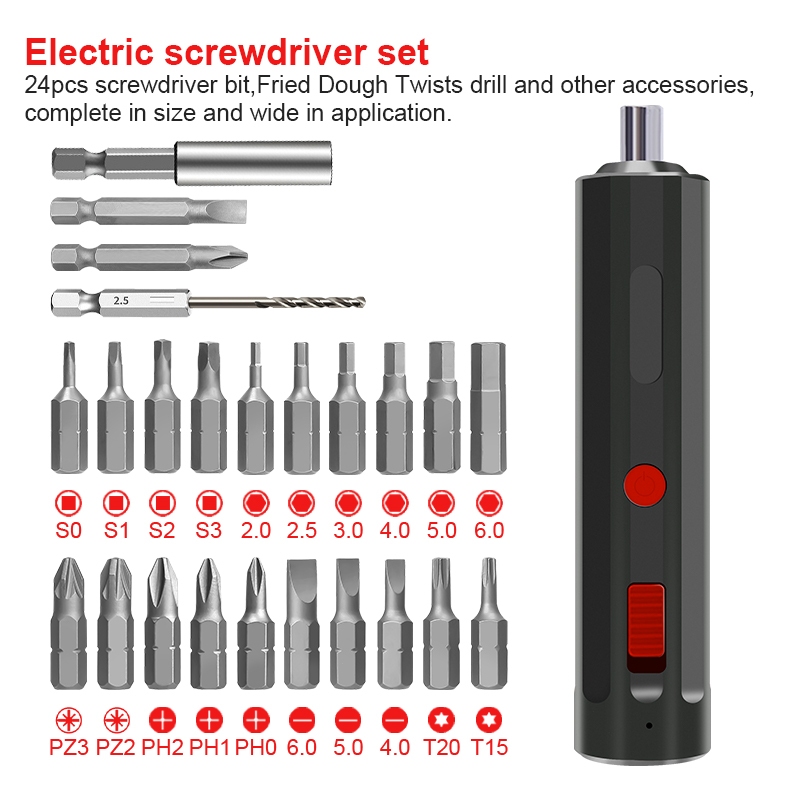 Electric screwdriver set
24pcs screwdriver bit,Fried Dough Twists drill and other accessories, complete in size and wide in application.

2.5

S0 S1 S2 S3 2.0 2.5 3.0 4.0 5.0 6.0

PZ3 PZ2 PH2 PH1 PH0 6.0 5.0 4.0 T20 T15