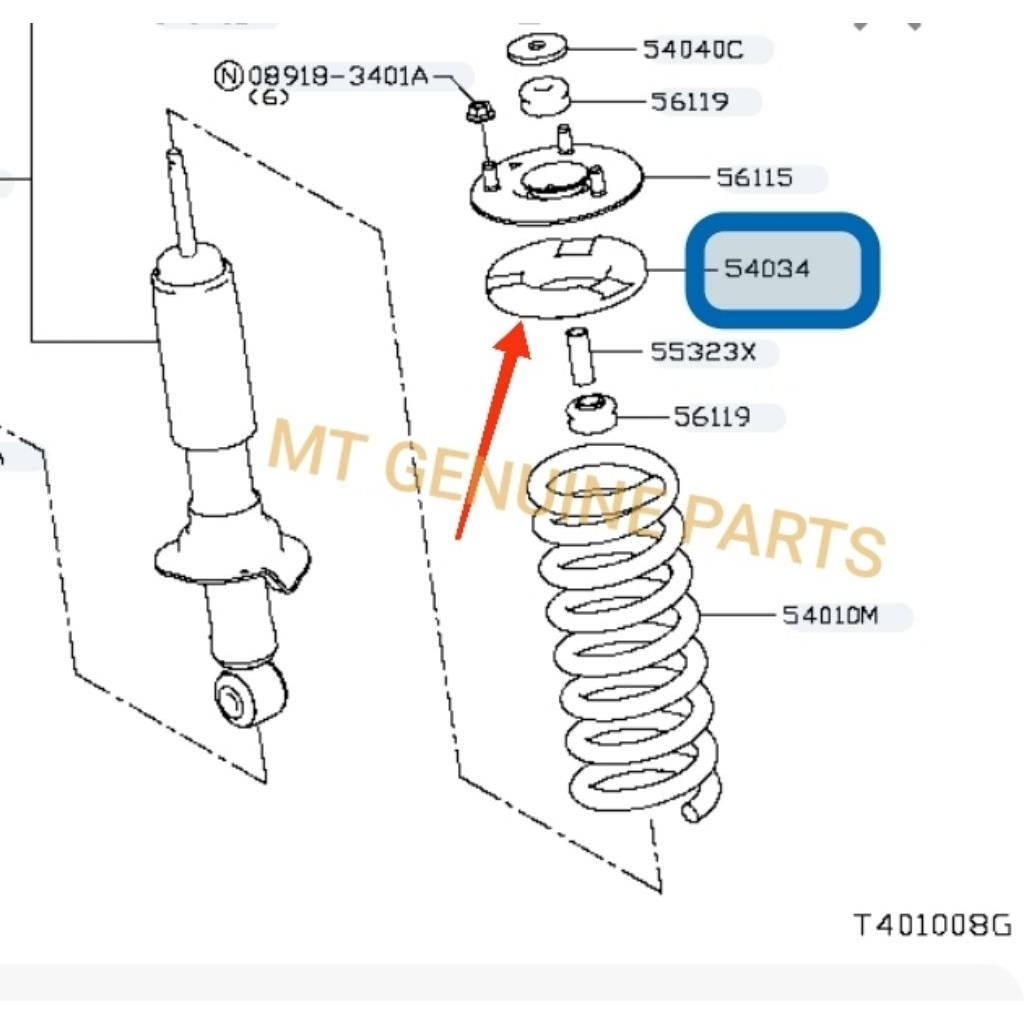 Ⓝ08918-3401A
(6)

54040C
56119
56115
54034
55323X
56119

MT GENUINE PARTS

54010M

T401008G