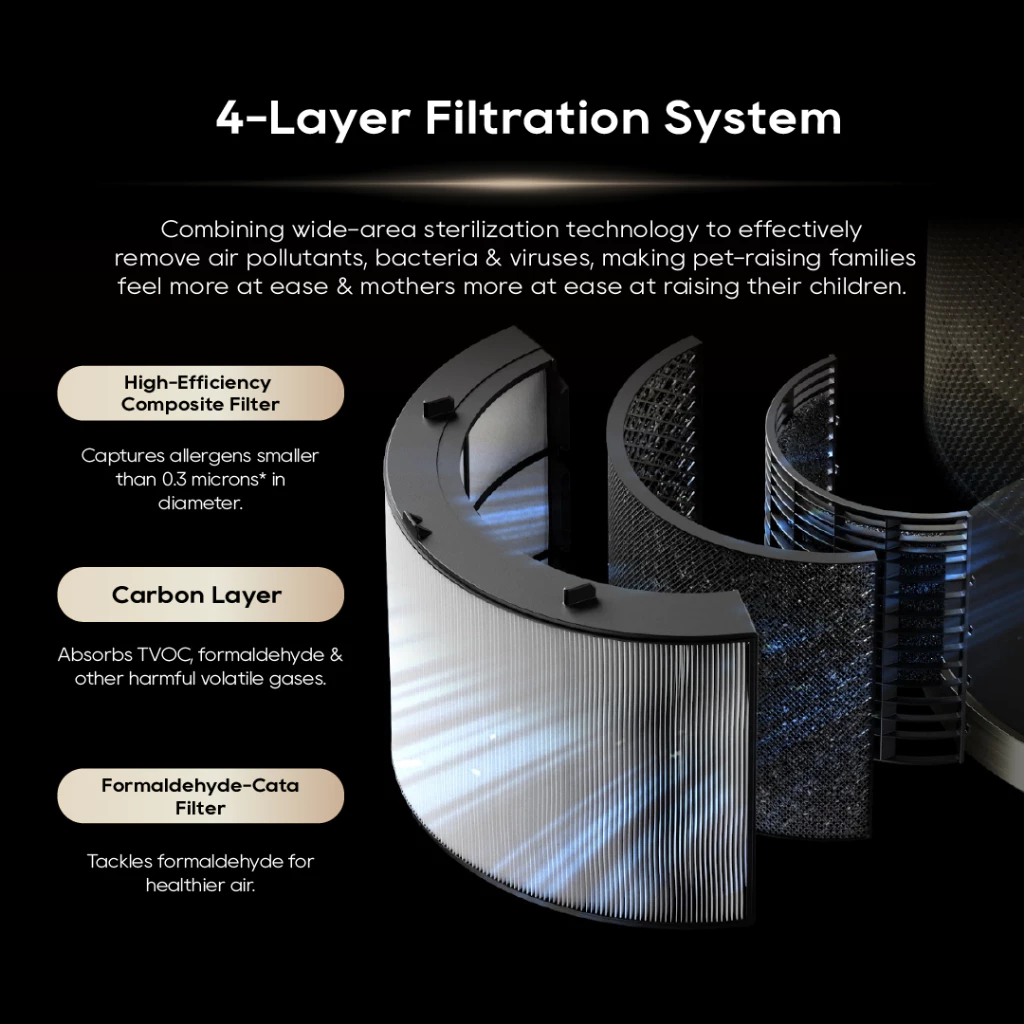 4-Layer Filtration System

Combining wide-area sterilization technology to effectively remove air pollutants, bacteria & viruses, making pet-raising families feel more at ease & mothers more at ease at raising their children.

High-Efficiency Composite Filter

Captures allergens smaller than 0.3 microns* in diameter.

Carbon Layer

Absorbs TVOC, formaldehyde & other harmful volatile gases.

Formaldehyde-Cata Filter

Tackles formaldehyde for healthier air.