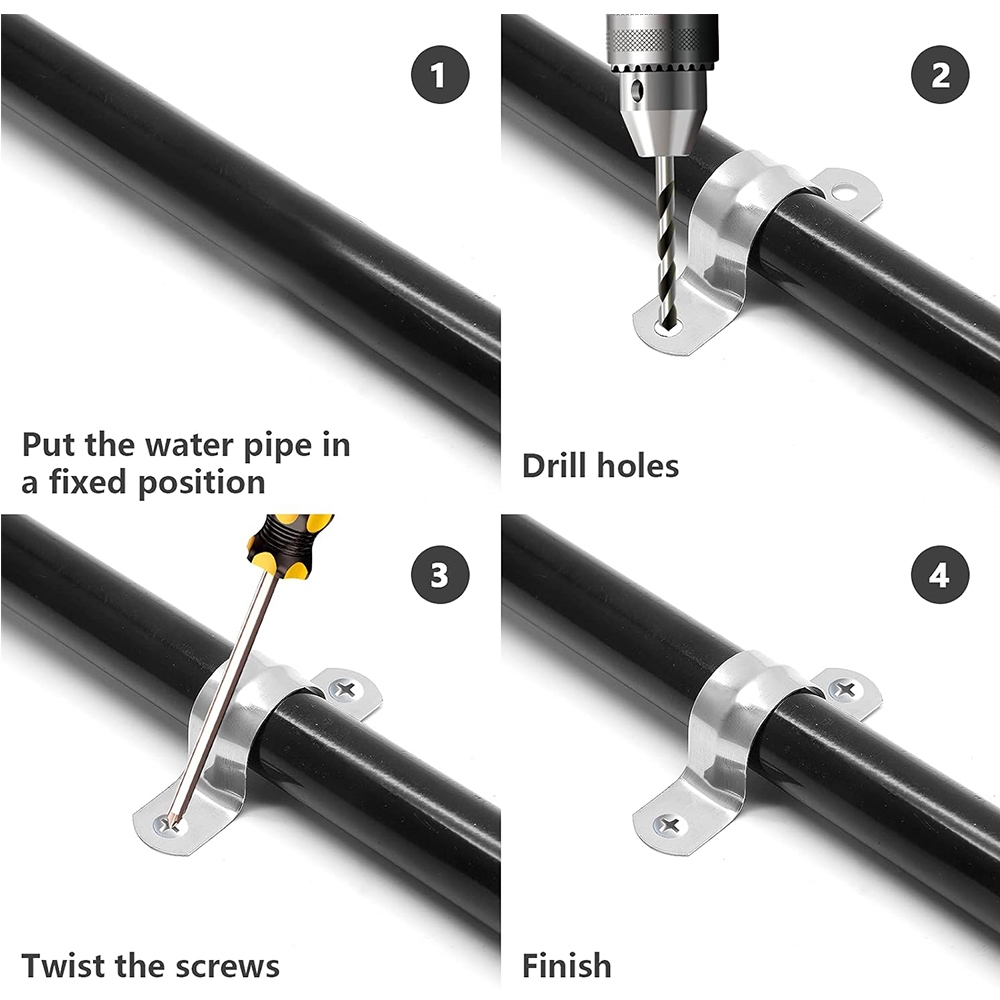 1

Put the water pipe in a fixed position

2

Drill holes

3

Twist the screws

4

Finish