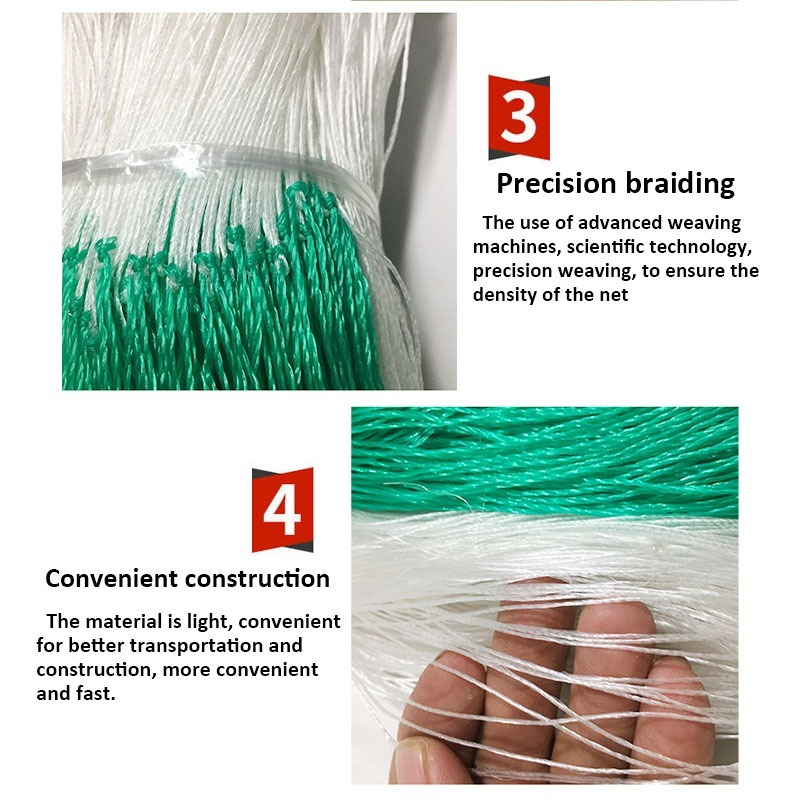 3

Precision braiding

The use of advanced weaving machines, scientific technology, precision weaving, to ensure the density of the net

4

Convenient construction

The material is light, convenient for better transportation and construction, more convenient and fast.