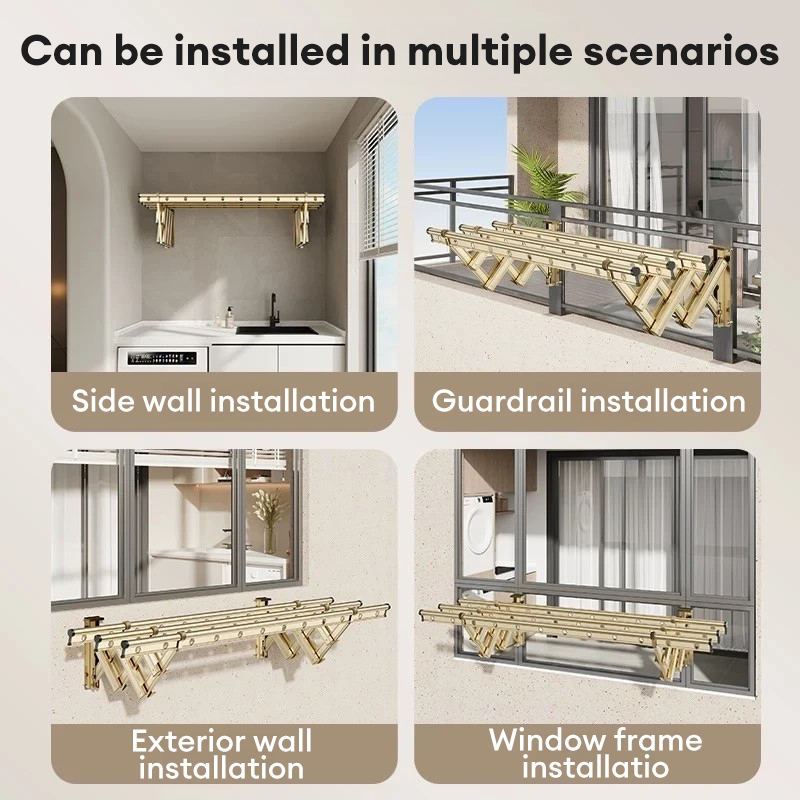 Can be installed in multiple scenarios

Side wall installation

Guardrail installation

Exterior wall installation

Window frame installatio