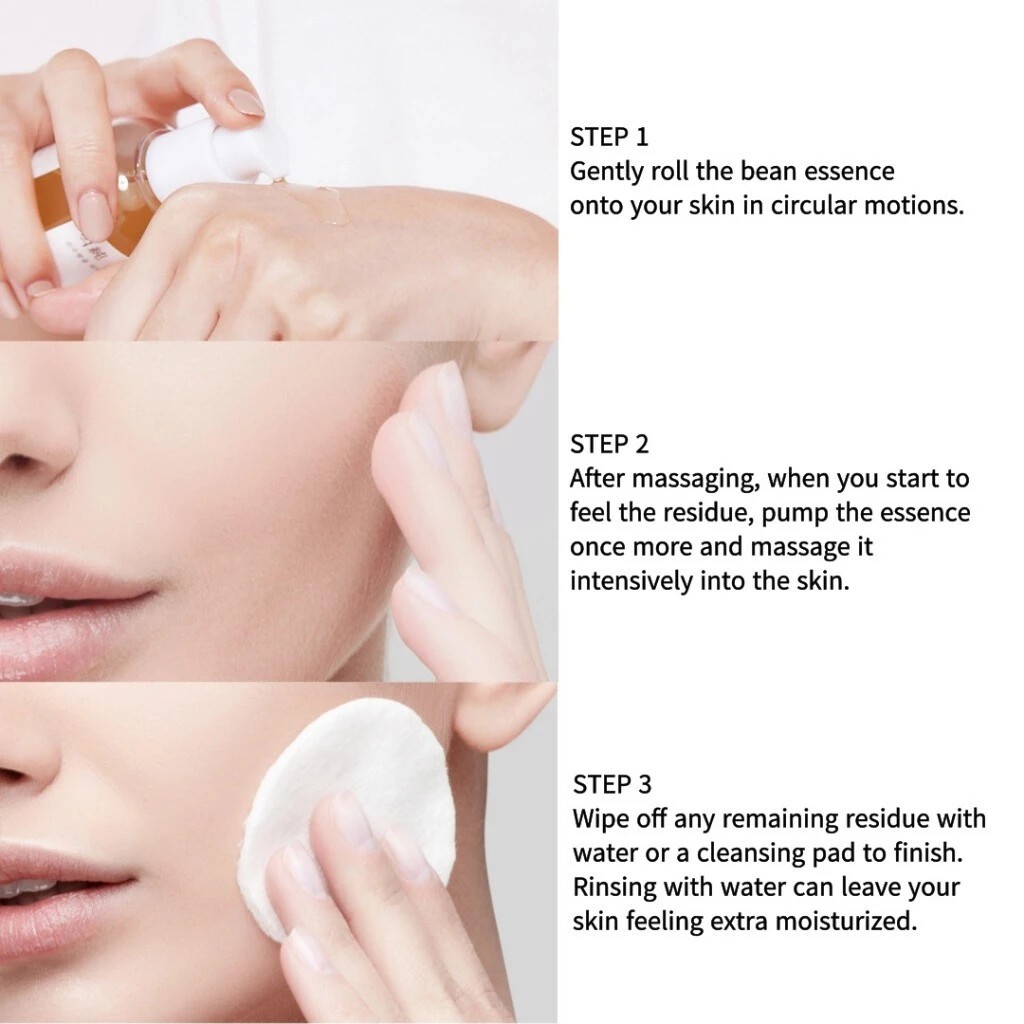 STEP 1
Gently roll the bean essence onto your skin in circular motions.

STEP 2
After massaging, when you start to feel the residue, pump the essence once more and massage it intensively into the skin.

STEP 3
Wipe off any remaining residue with water or a cleansing pad to finish. Rinsing with water can leave your skin feeling extra moisturized.