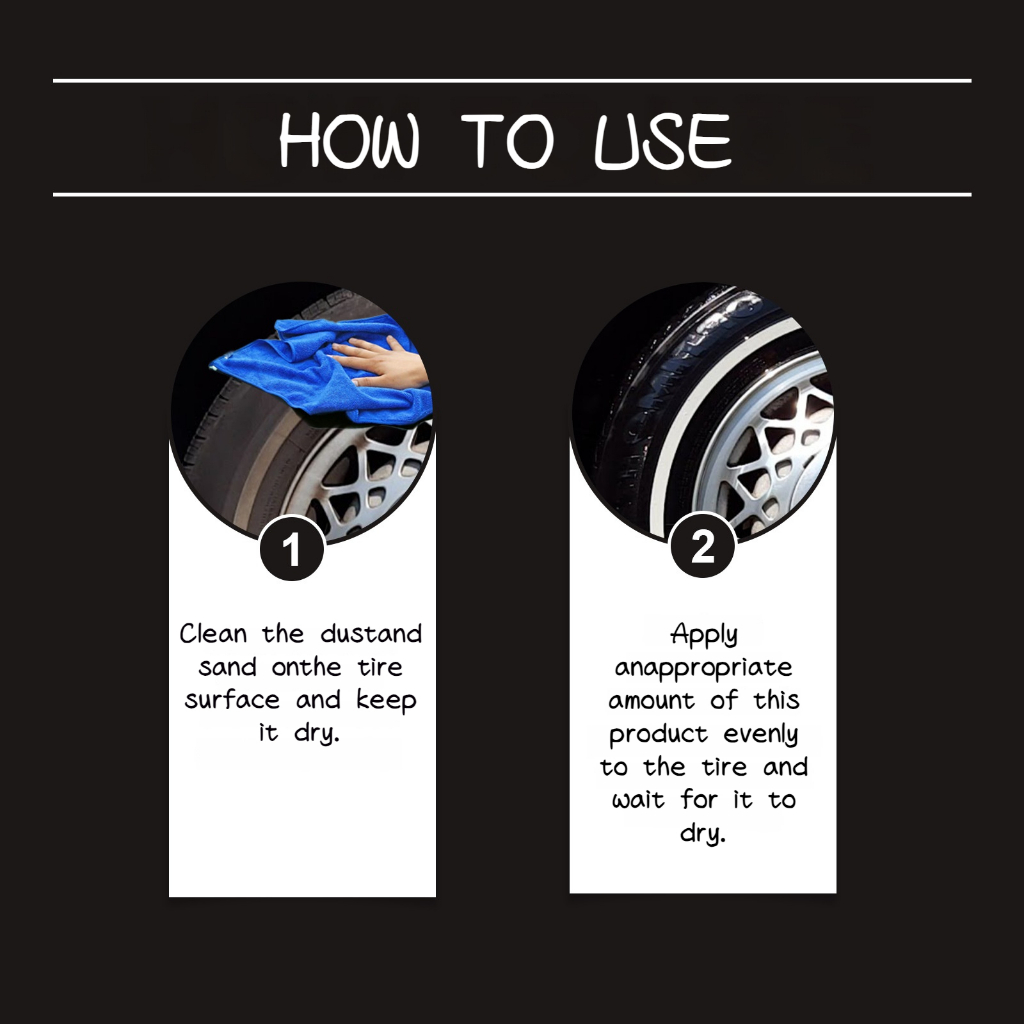 HOW TO USE

1

Clean the dustand sand onthe tire surface and keep it dry.

2

Apply anappropriate amount of this product evenly to the tire and wait for it to dry.