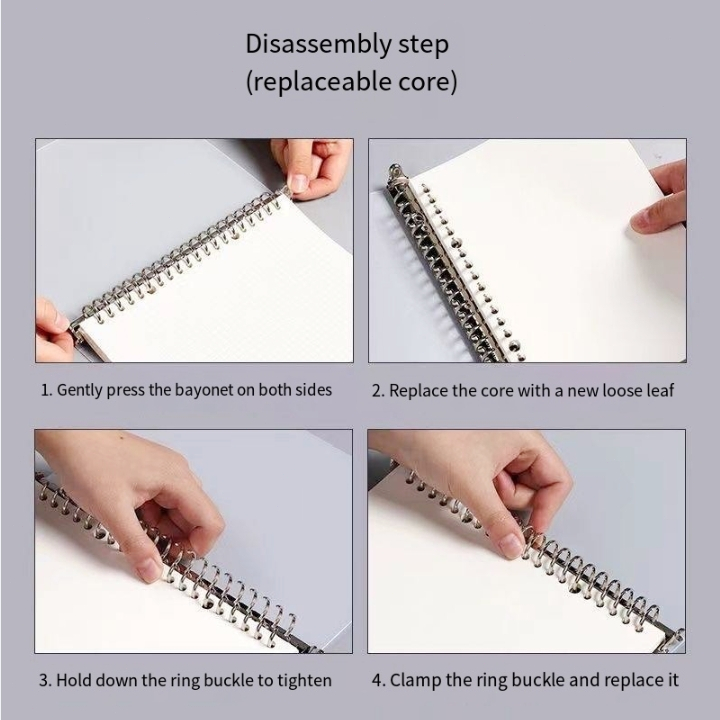 Disassembly step
(replaceable core)

1. Gently press the bayonet on both sides

2. Replace the core with a new loose leaf

3. Hold down the ring buckle to tighten

4. Clamp the ring buckle and replace it