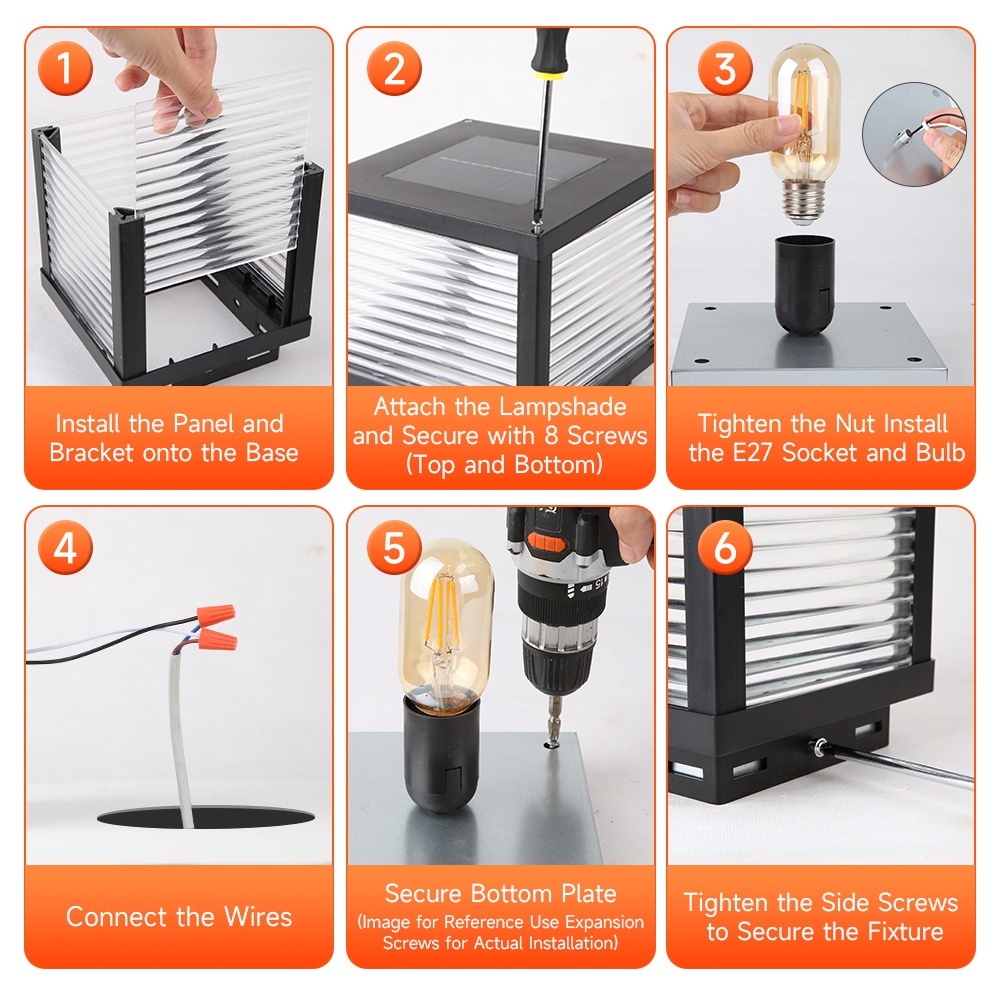 1

Install the Panel and Bracket onto the Base

2

Attach the Lampshade and Secure with 8 Screws (Top and Bottom)

3

Tighten the Nut Install the E27 Socket and Bulb

4

Connect the Wires

5

Secure Bottom Plate (Image for Reference Use Expansion Screws for Actual Installation)

6

Tighten the Side Screws to Secure the Fixture