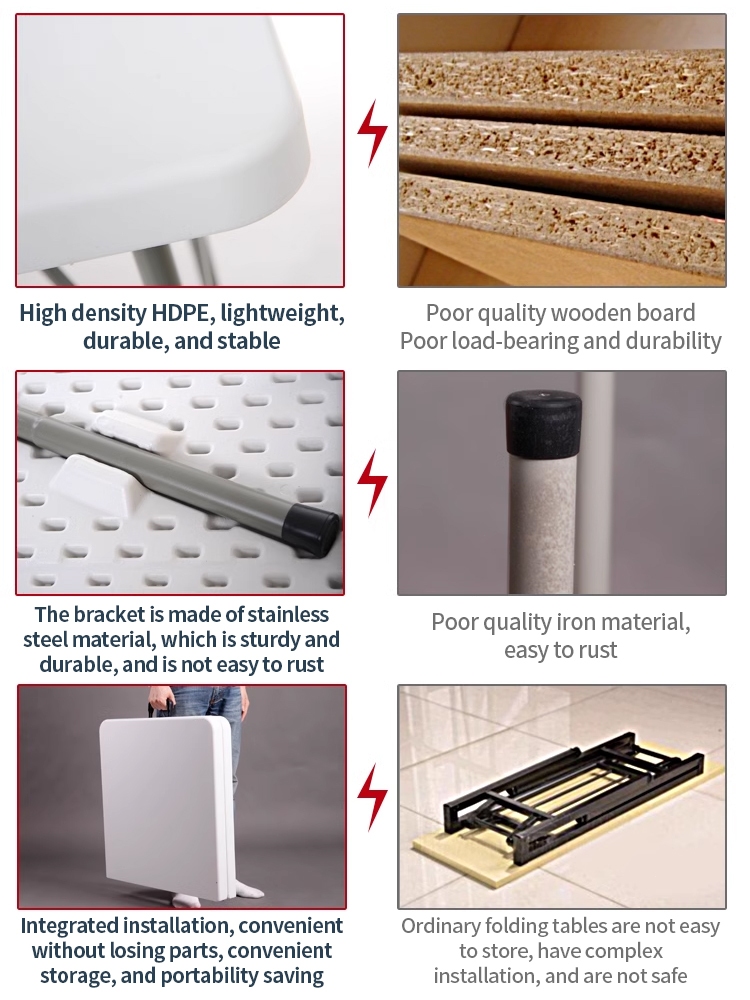 High density HDPE, lightweight, durable, and stable

Poor quality wooden board
Poor load-bearing and durability

The bracket is made of stainless steel material, which is sturdy and durable, and is not easy to rust

Poor quality iron material, easy to rust

Integrated installation, convenient without losing parts, convenient storage, and portability saving

Ordinary folding tables are not easy to store, have complex installation, and are not safe