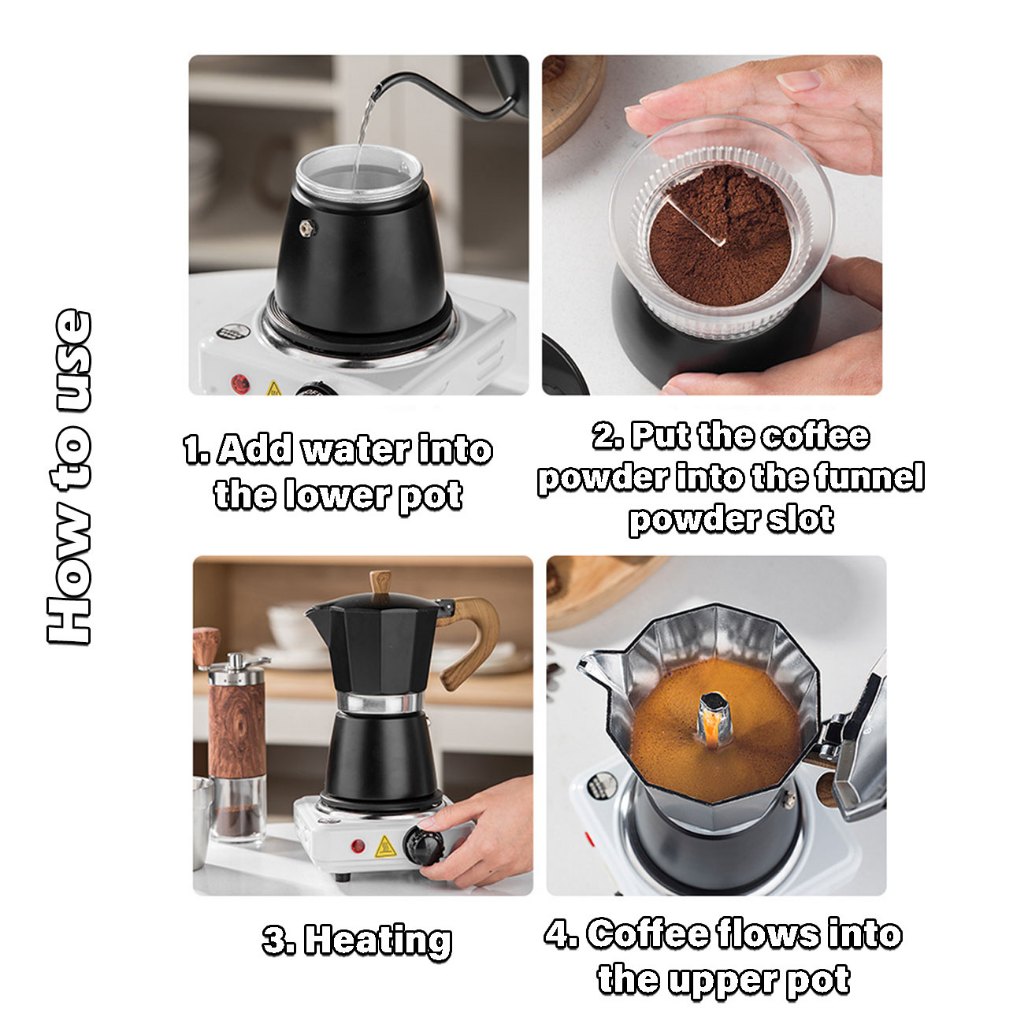 How to use

1. Add water into the lower pot

2. Put the coffee powder into the funnel powder slot

3. Heating

4. Coffee flows into the upper pot