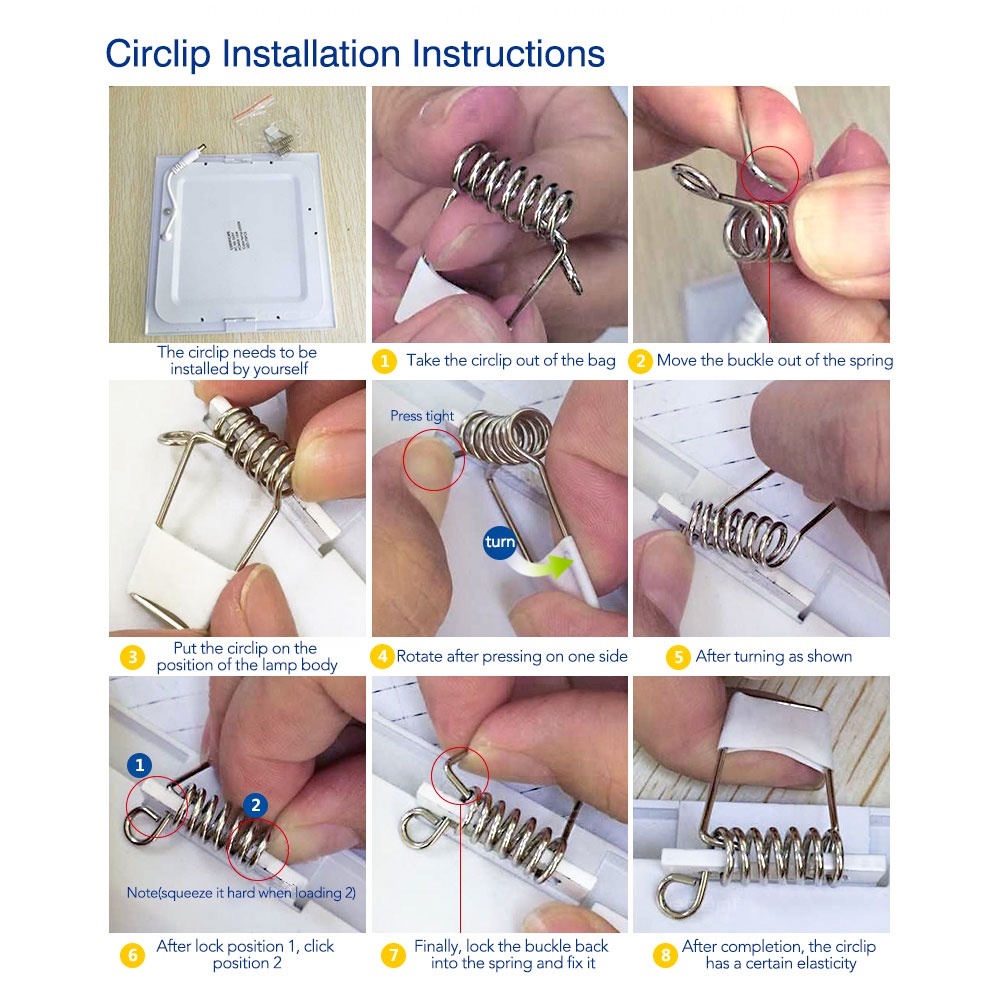 Circlip Installation Instructions

The circlip needs to be installed by yourself

1 Take the circlip out of the bag

2 Move the buckle out of the spring

3 Put the circlip on the position of the lamp body

Press tight

turn

4 Rotate after pressing on one side

5 After turning as shown

1

2

Note(squeeze it hard when loading 2)

6 After lock position 1, click position 2

7 Finally, lock the buckle back into the spring and fix it

8 After completion, the circlip has a certain elasticity