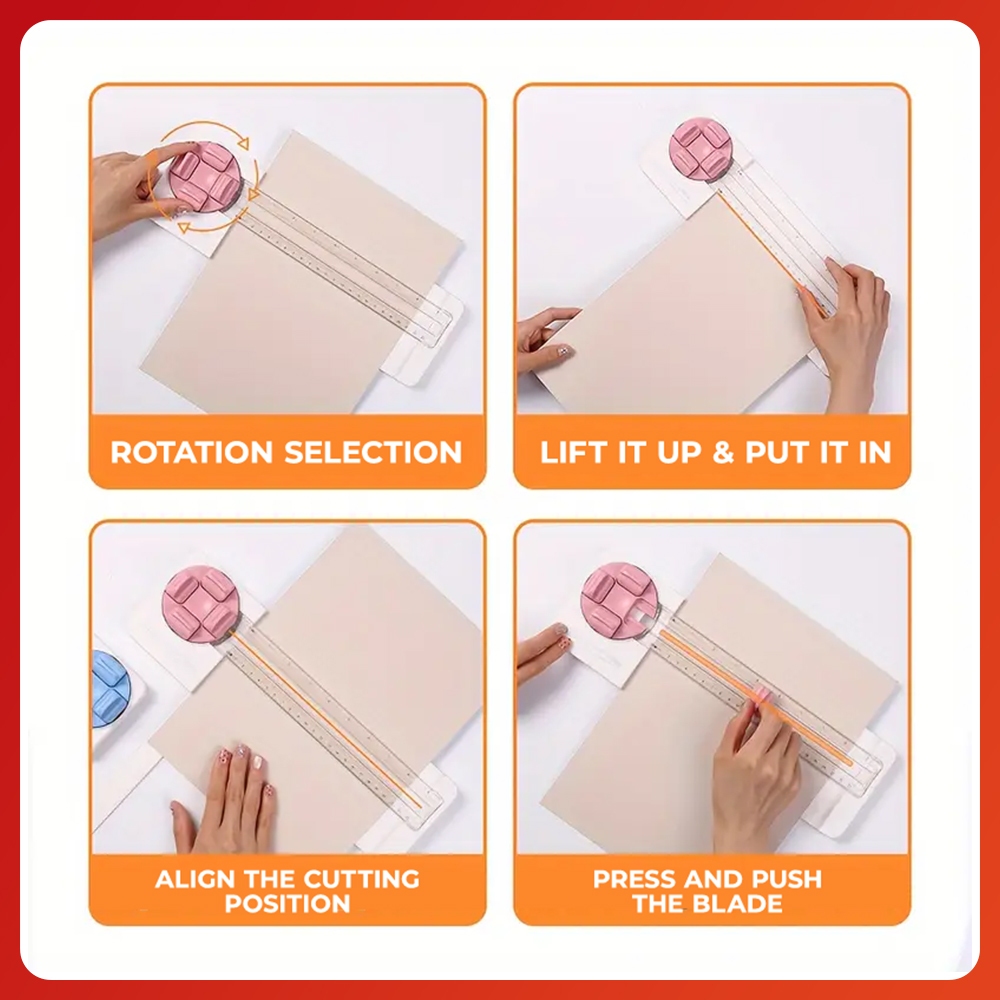 ROTATION SELECTION

LIFT IT UP & PUT IT IN

ALIGN THE CUTTING POSITION

PRESS AND PUSH THE BLADE