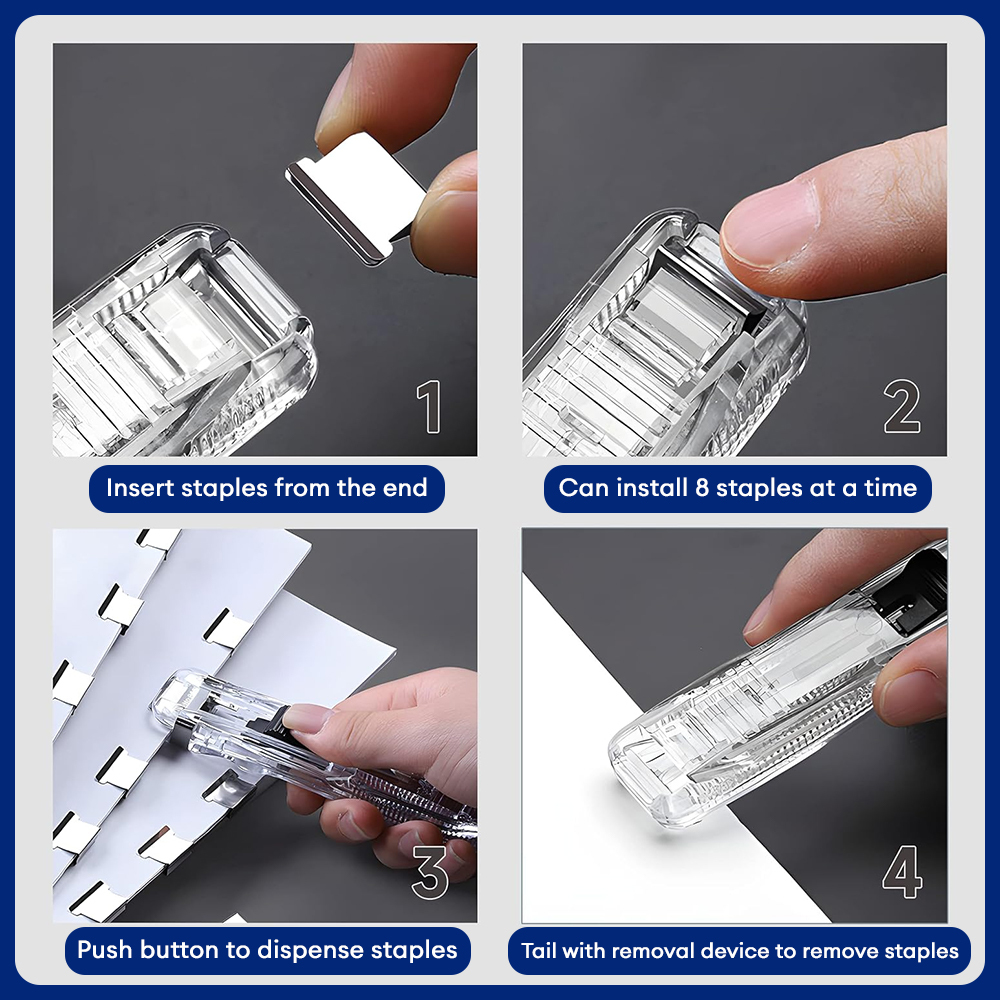 1

Insert staples from the end

2

Can install 8 staples at a time

3

Push button to dispense staples

4

Tail with removal device to remove staples