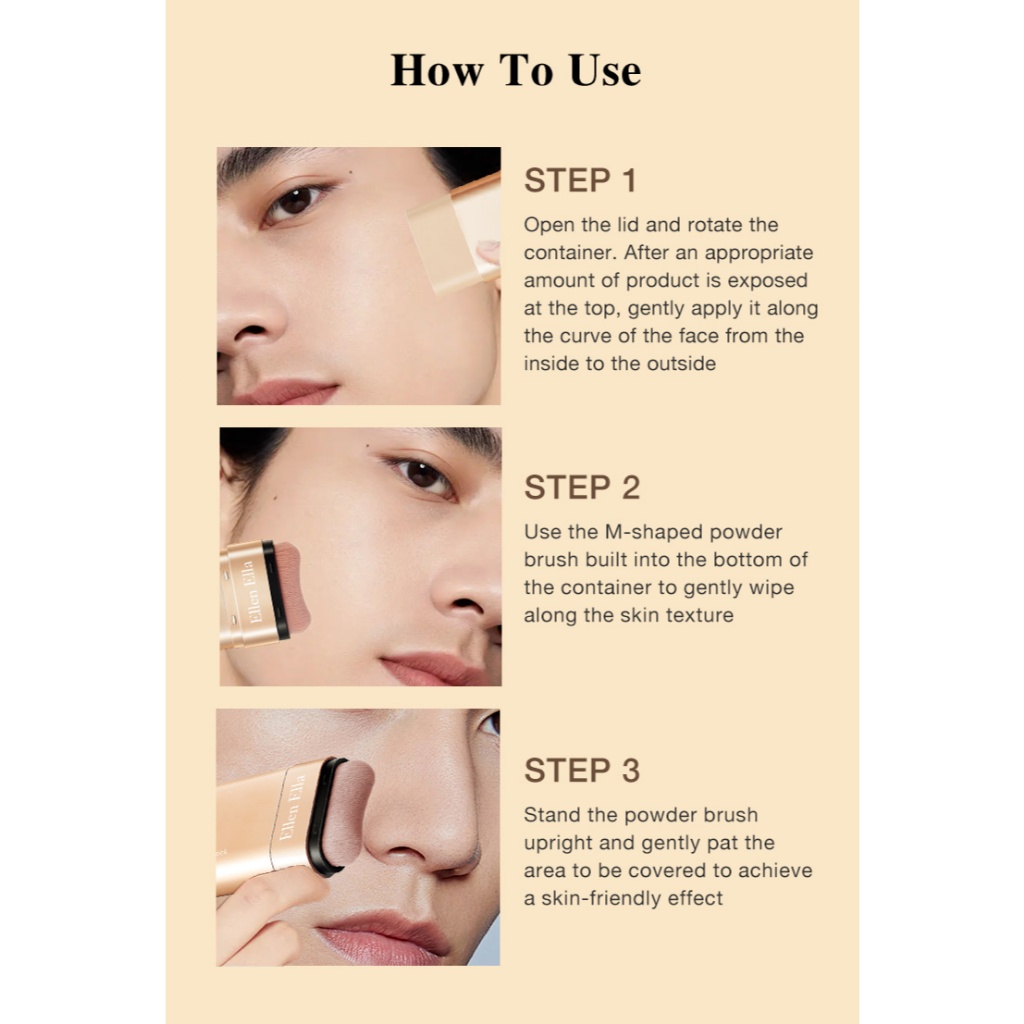 How To Use

STEP 1

Open the lid and rotate the container. After an appropriate amount of product is exposed at the top, gently apply it along the curve of the face from the inside to the outside

Ellen Ella

STEP 2

Use the M-shaped powder brush built into the bottom of the container to gently wipe along the skin texture

Ellen Ella

STEP 3

Stand the powder brush upright and gently pat the area to be covered to achieve a skin-friendly effect