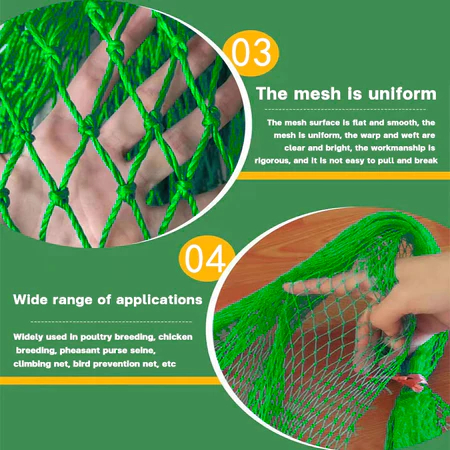 03

The mesh is uniform

The mesh surface is flat and smooth, the mesh is uniform, the warp and weft are clear and bright, the workmanship is rigorous, and it is not easy to pull and break

04

Wide range of applications

Widely used in poultry breeding, chicken breeding, pheasant purse seine, climbing net, bird prevention net, etc