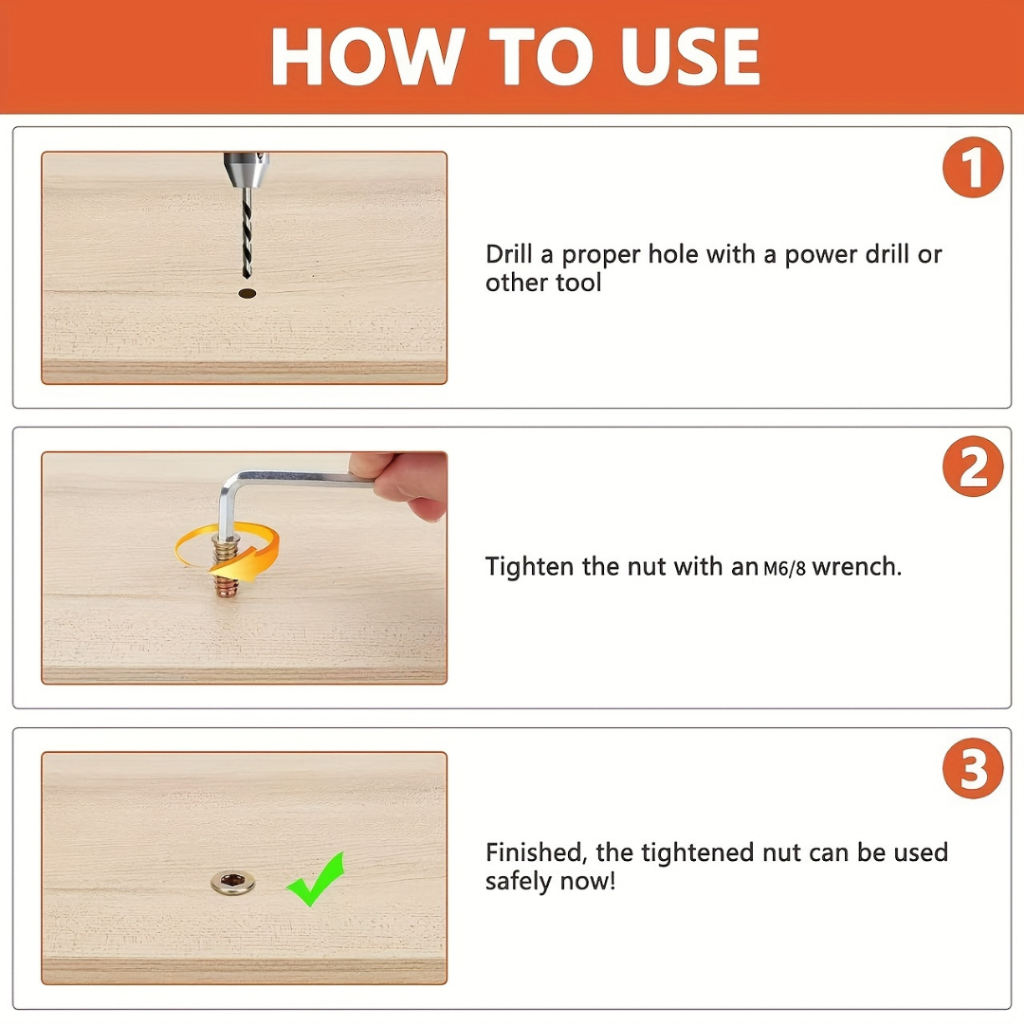 HOW TO USE

1

Drill a proper hole with a power drill or other tool

2

Tighten the nut with an M6/8 wrench.

3

Finished, the tightened nut can be used safely now!