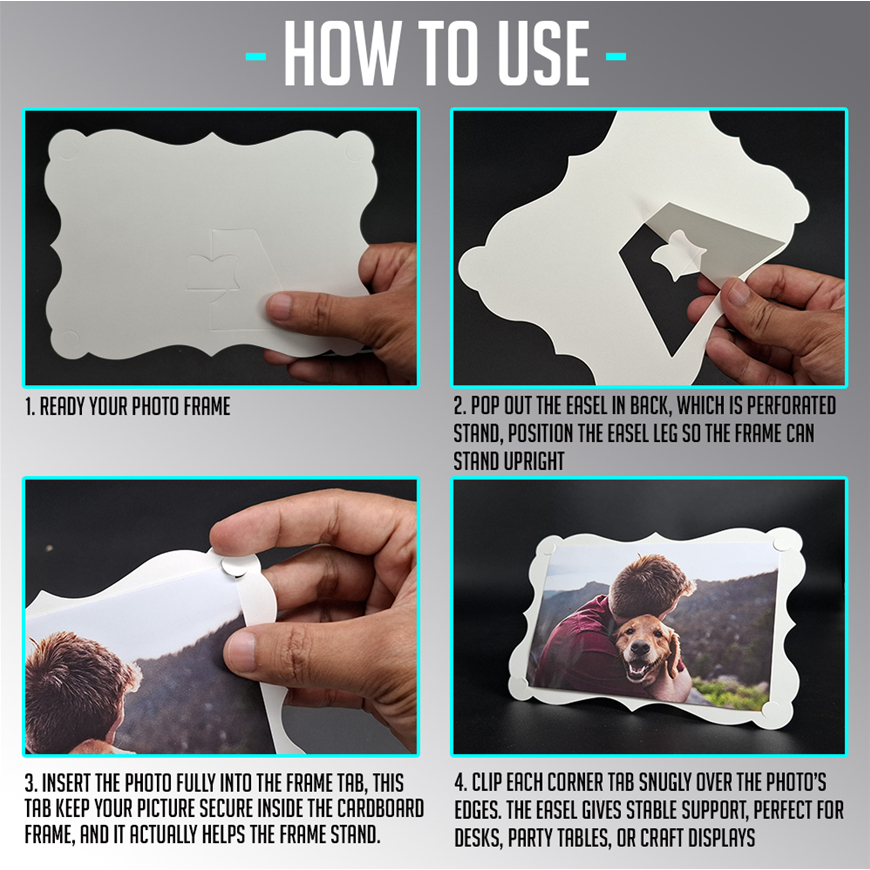 - HOW TO USE -

1. READY YOUR PHOTO FRAME

2. POP OUT THE EASEL IN BACK, WHICH IS PERFORATED STAND, POSITION THE EASEL LEG SO THE FRAME CAN STAND UPRIGHT

3. INSERT THE PHOTO FULLY INTO THE FRAME TAB, THIS TAB KEEP YOUR PICTURE SECURE INSIDE THE CARDBOARD FRAME, AND IT ACTUALLY HELPS THE FRAME STAND.

4. CLIP EACH CORNER TAB SNUGLY OVER THE PHOTO'S EDGES. THE EASEL GIVES STABLE SUPPORT, PERFECT FOR DESKS, PARTY TABLES, OR CRAFT DISPLAYS