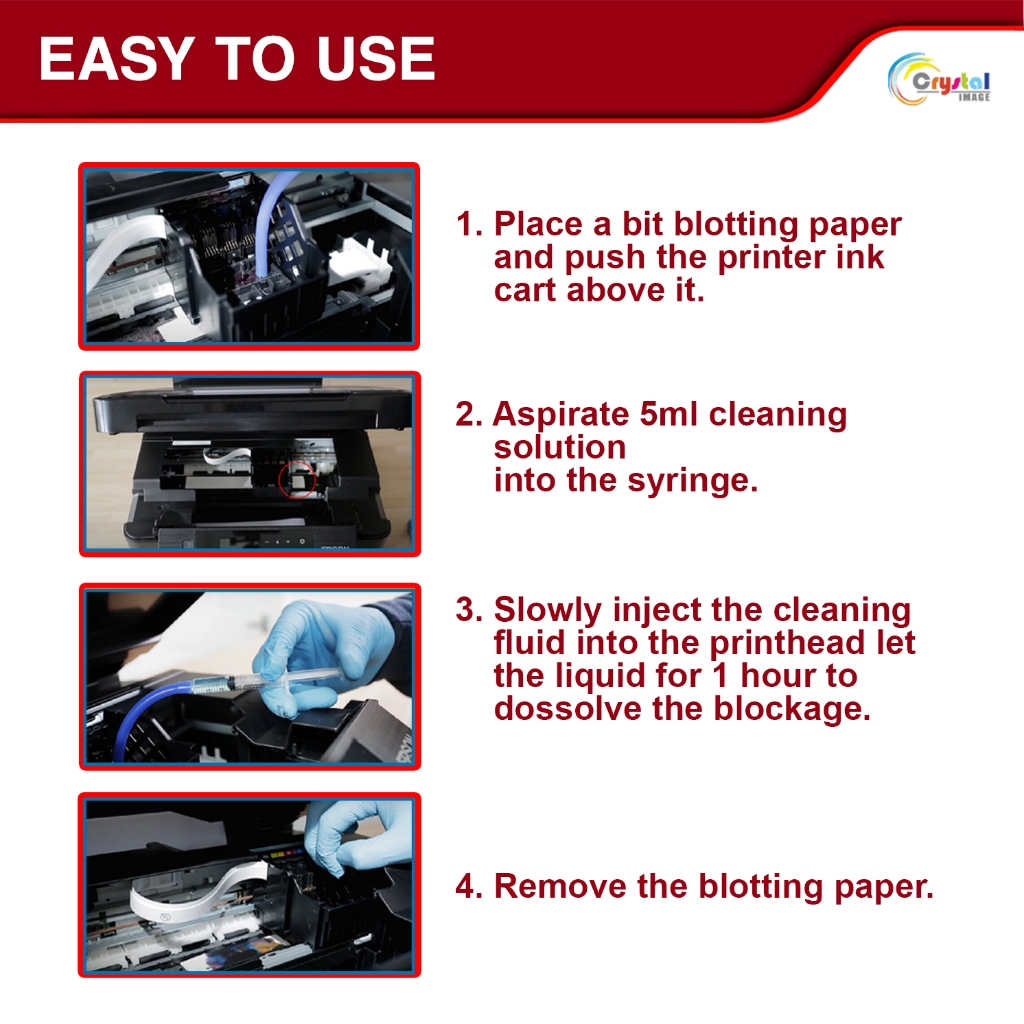 EASY TO USE

Crystal IMAGE

1. Place a bit blotting paper and push the printer ink cart above it.

2. Aspirate 5ml cleaning solution
into the syringe.

3. Slowly inject the cleaning fluid into the printhead let the liquid for 1 hour to dossolve the blockage.

4. Remove the blotting paper.