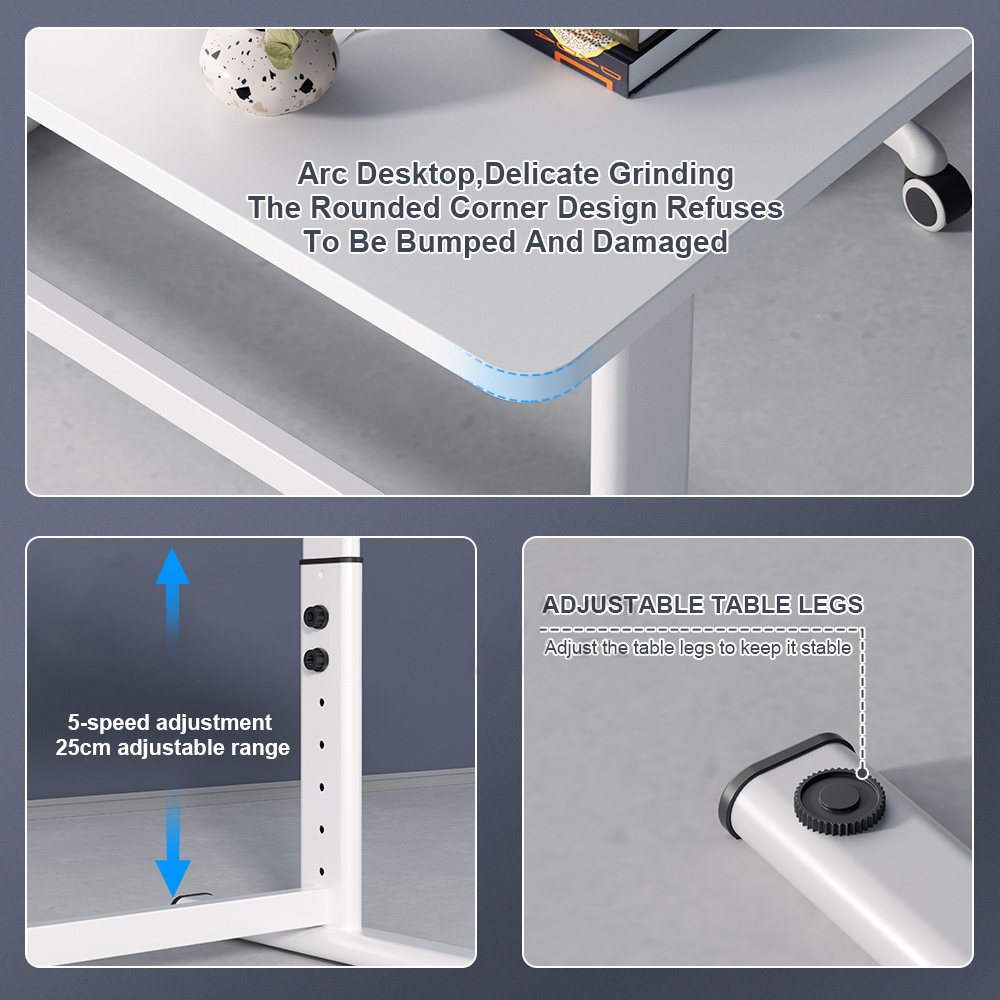 Arc Desktop,Delicate Grinding
The Rounded Corner Design Refuses
To Be Bumped And Damaged

5-speed adjustment
25cm adjustable range

ADJUSTABLE TABLE LEGS
Adjust the table legs to keep it stable