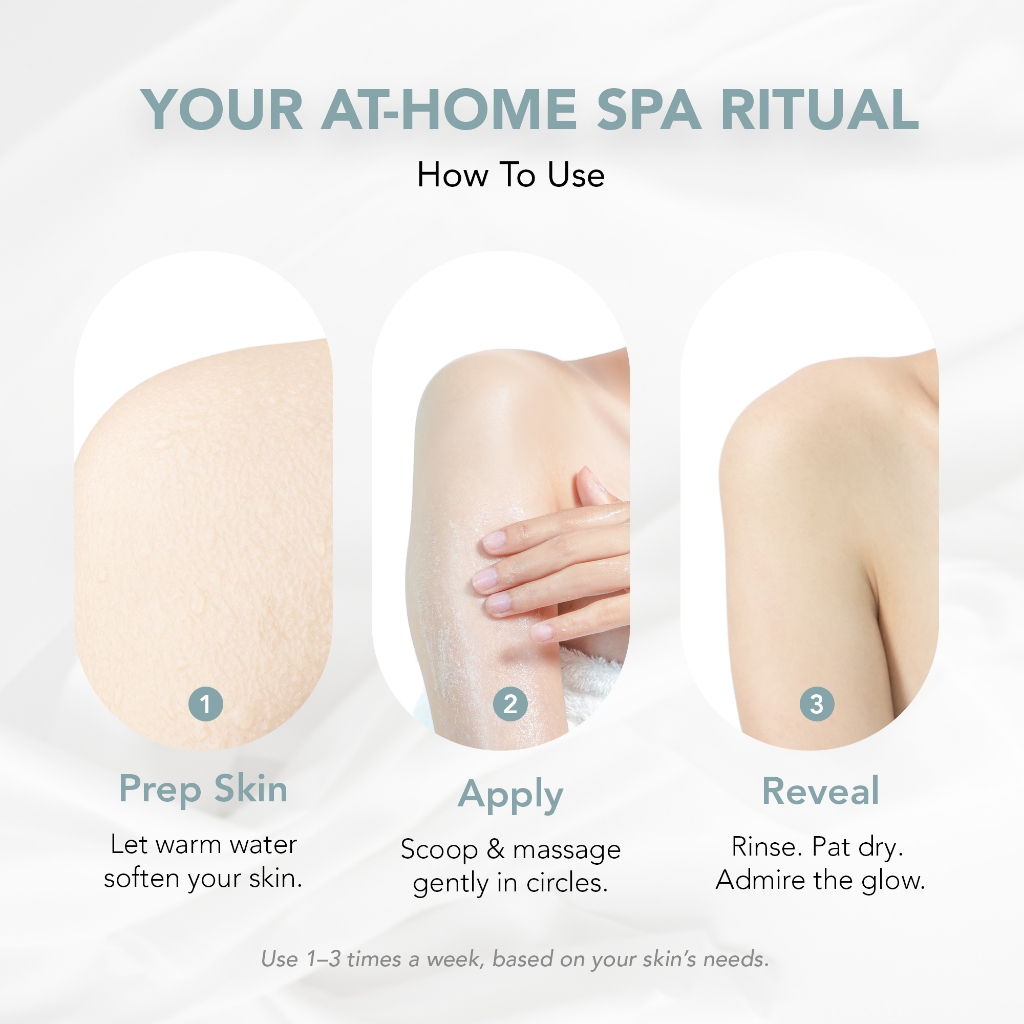 YOUR AT-HOME SPA RITUAL

How To Use

1

Prep Skin

Let warm water soften your skin.

2

Apply

Scoop & massage gently in circles.

3

Reveal

Rinse. Pat dry. Admire the glow.

Use 1–3 times a week, based on your skin's needs.