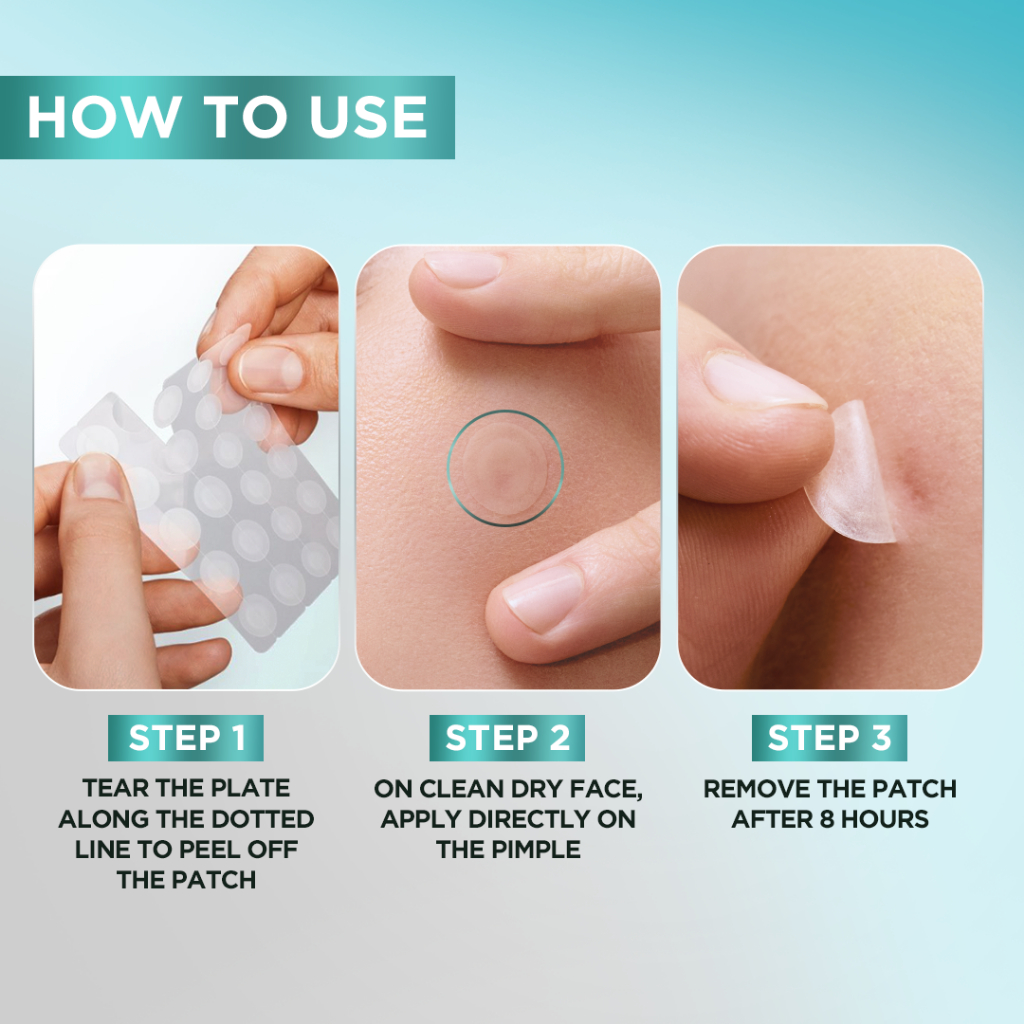 HOW TO USE

STEP 1
TEAR THE PLATE ALONG THE DOTTED LINE TO PEEL OFF THE PATCH

STEP 2
ON CLEAN DRY FACE, APPLY DIRECTLY ON THE PIMPLE

STEP 3
REMOVE THE PATCH AFTER 8 HOURS