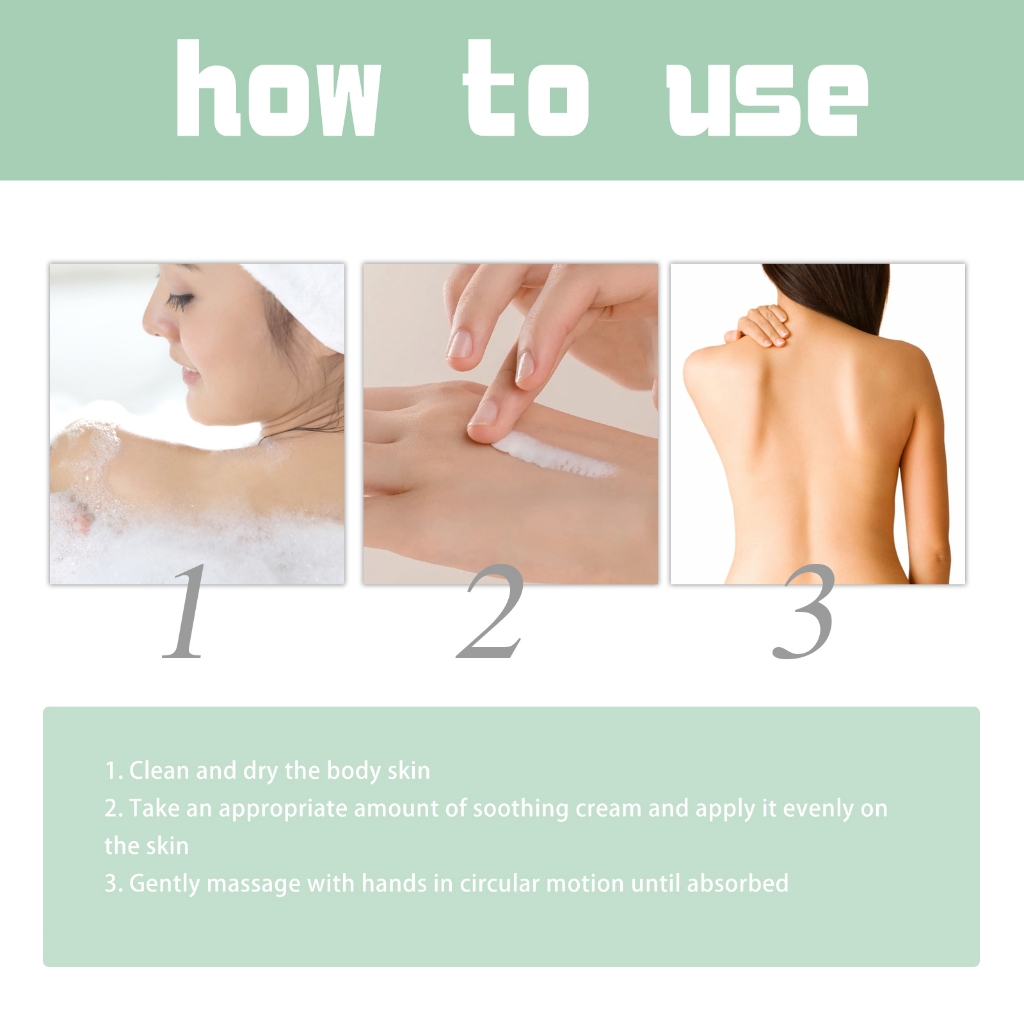 how to use

1

2

3

1. Clean and dry the body skin
2. Take an appropriate amount of soothing cream and apply it evenly on the skin
3. Gently massage with hands in circular motion until absorbed