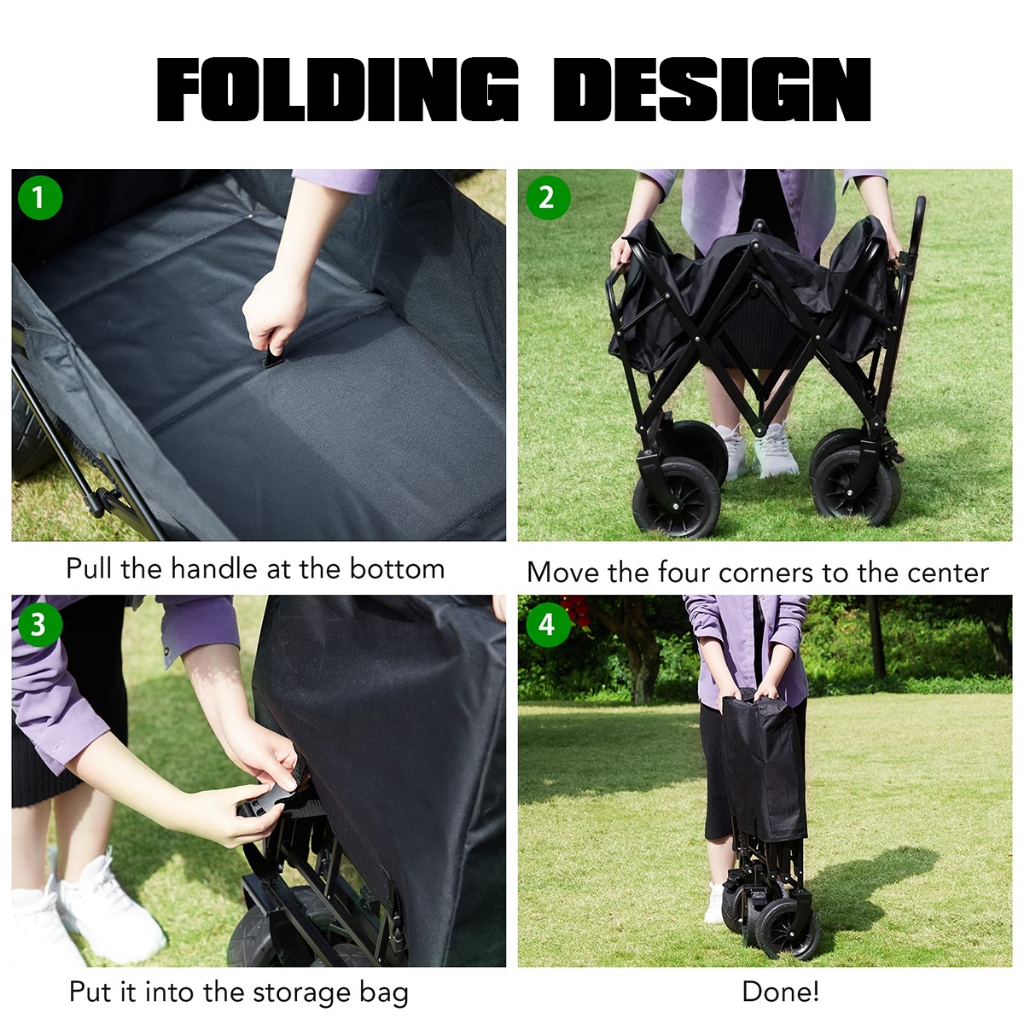 FOLDING DESIGN

1

Pull the handle at the bottom

2

Move the four corners to the center

3

Put it into the storage bag

4

Done!