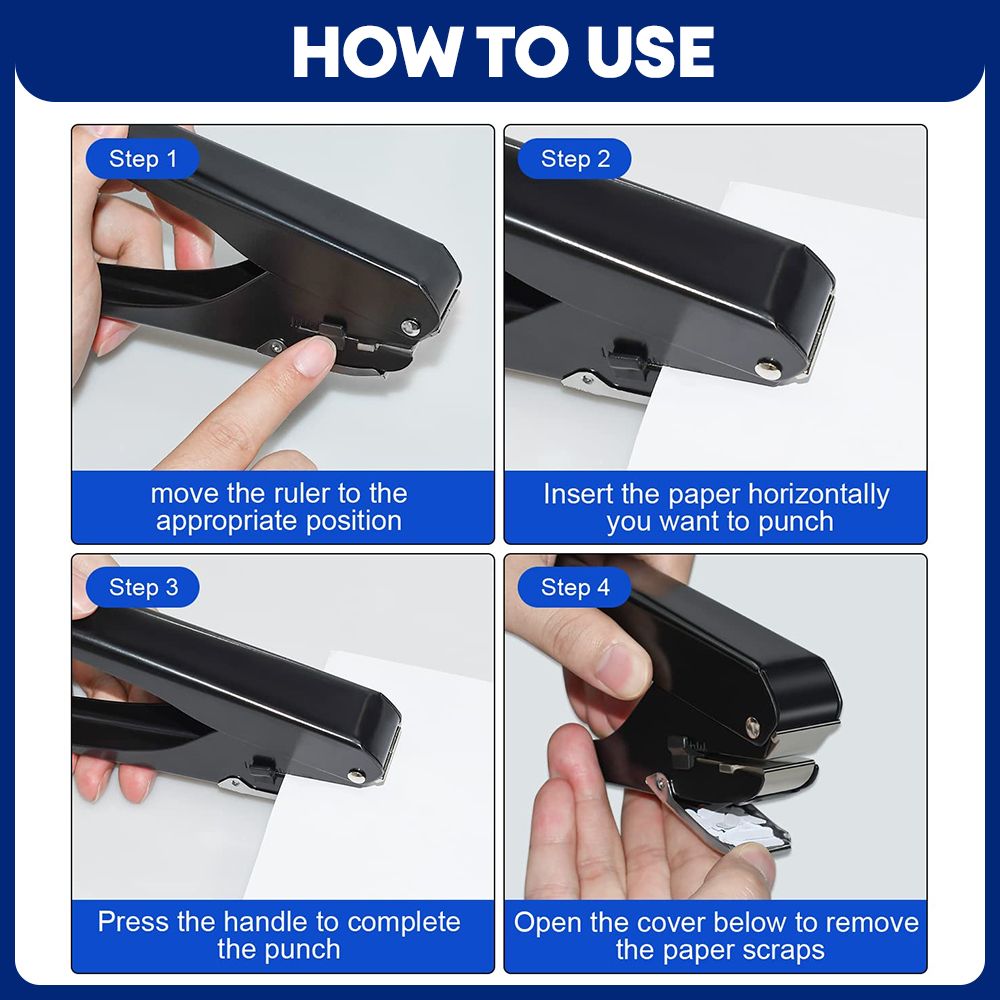 HOW TO USE

Step 1

move the ruler to the appropriate position

Step 2

Insert the paper horizontally you want to punch

Step 3

Press the handle to complete the punch

Step 4

Open the cover below to remove the paper scraps