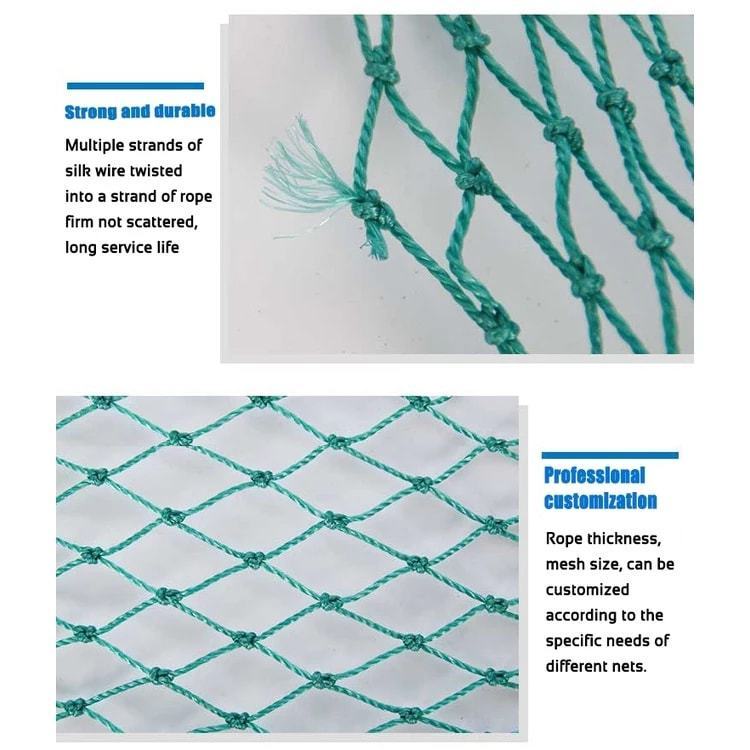 Strong and durable

Multiple strands of silk wire twisted into a strand of rope firm not scattered, long service life

Professional customization

Rope thickness, mesh size, can be customized according to the specific needs of different nets.