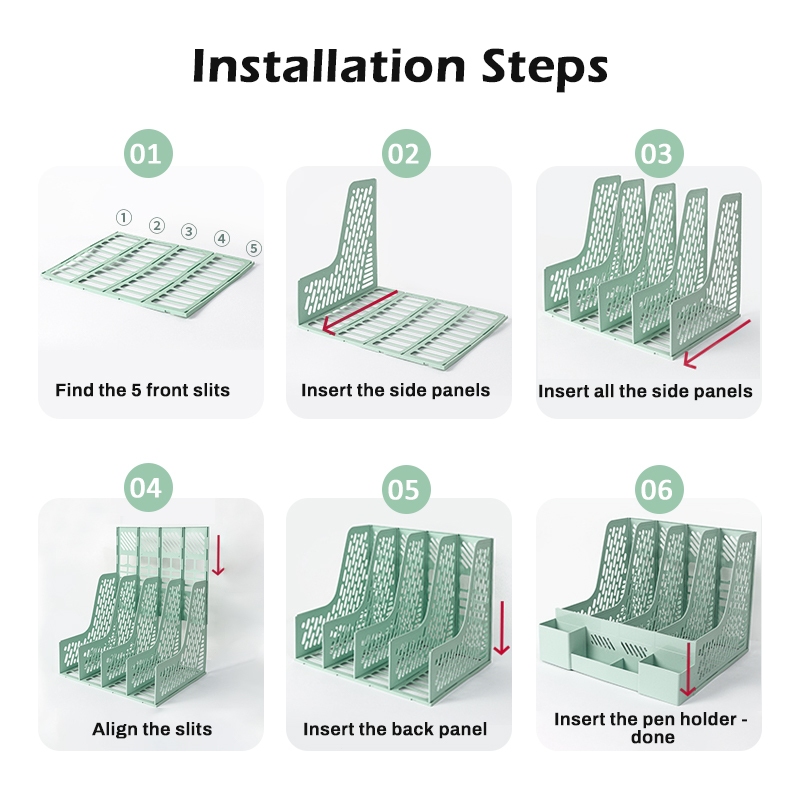 Installation Steps

01

① ② ③ ④ ⑤

Find the 5 front slits

02

Insert the side panels

03

Insert all the side panels

04

Align the slits

05

Insert the back panel

06

Insert the pen holder - done