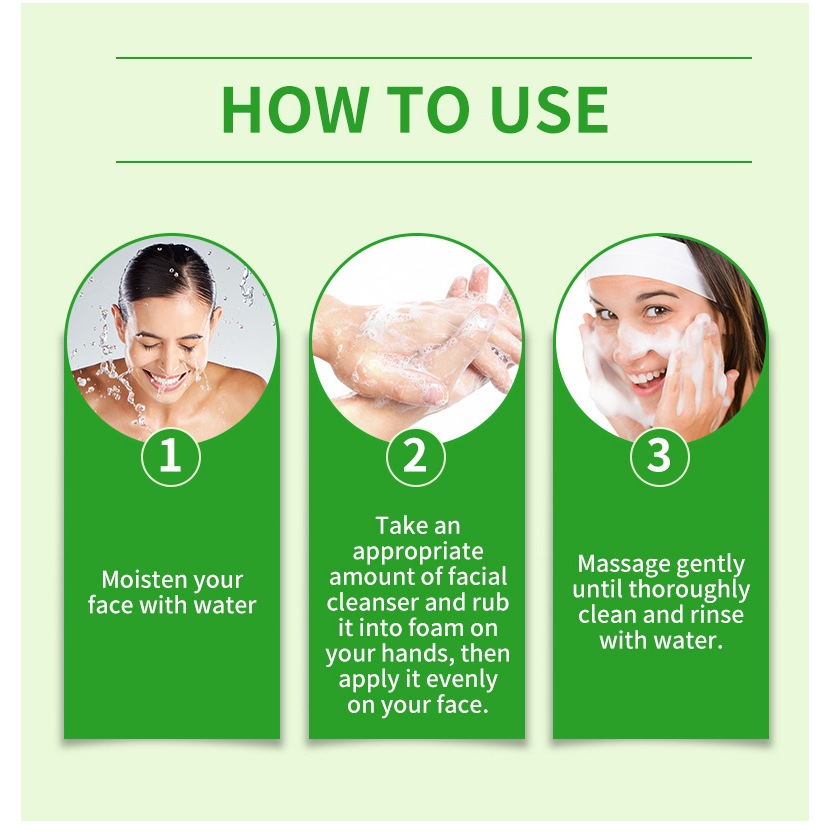 HOW TO USE

1

Moisten your face with water

2

Take an appropriate amount of facial cleanser and rub it into foam on your hands, then apply it evenly on your face.

3

Massage gently until thoroughly clean and rinse with water.