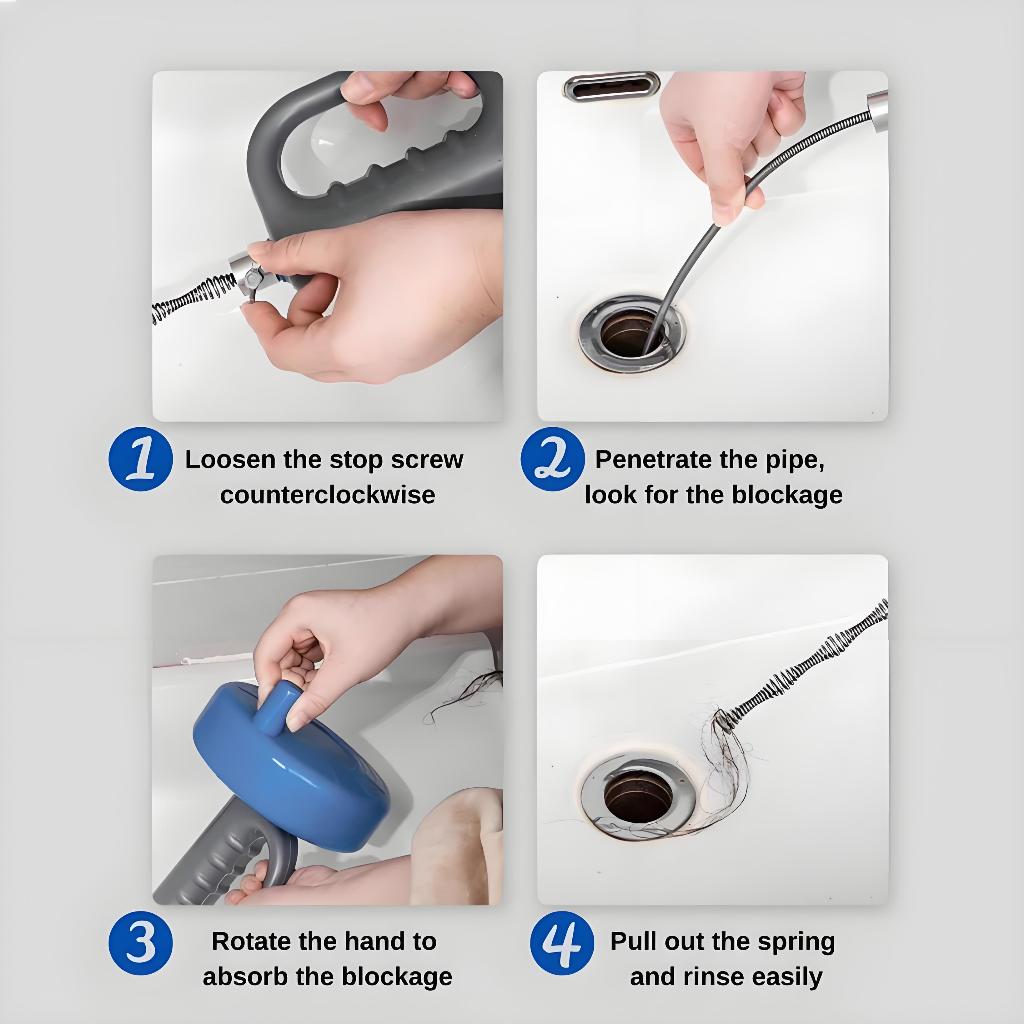 1 Loosen the stop screw counterclockwise

2 Penetrate the pipe, look for the blockage

3 Rotate the hand to absorb the blockage

4 Pull out the spring and rinse easily