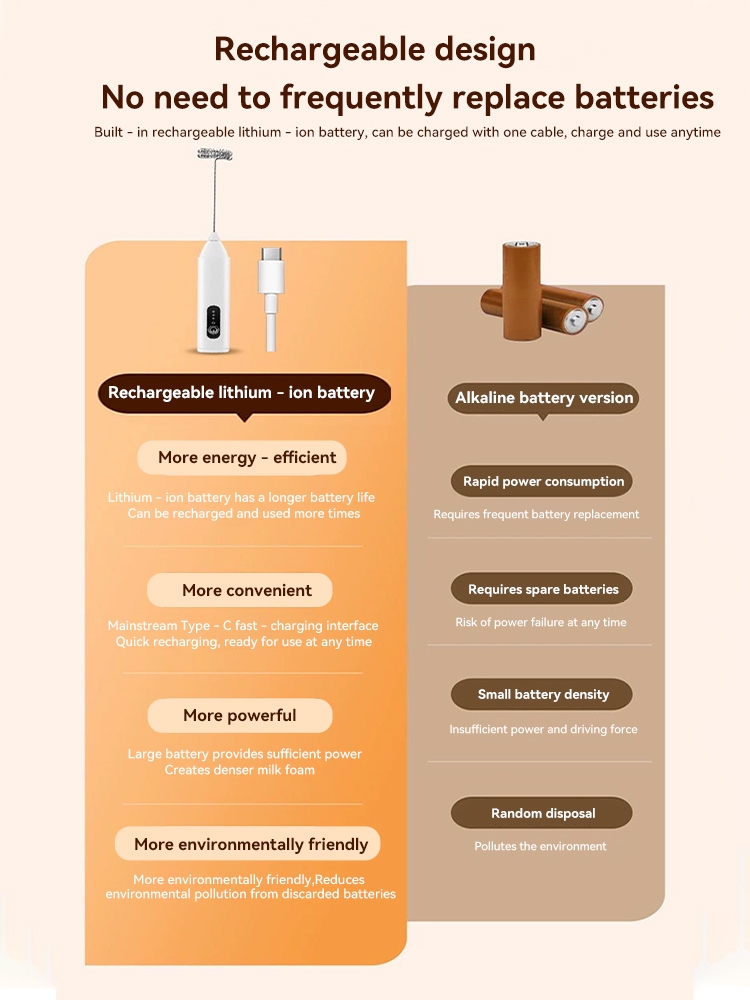 Rechargeable design
No need to frequently replace batteries
Built - in rechargeable lithium - ion battery, can be charged with one cable, charge and use anytime

Rechargeable lithium - ion battery

More energy - efficient
Lithium - ion battery has a longer battery life
Can be recharged and used more times

More convenient
Mainstream Type - C fast - charging interface
Quick recharging, ready for use at any time

More powerful
Large battery provides sufficient power
Creates denser milk foam

More environmentally friendly
More environmentally friendly,Reduces environmental pollution from discarded batteries

Alkaline battery version

Rapid power consumption
Requires frequent battery replacement

Requires spare batteries
Risk of power failure at any time

Small battery density
Insufficient power and driving force

Random disposal
Pollutes the environment