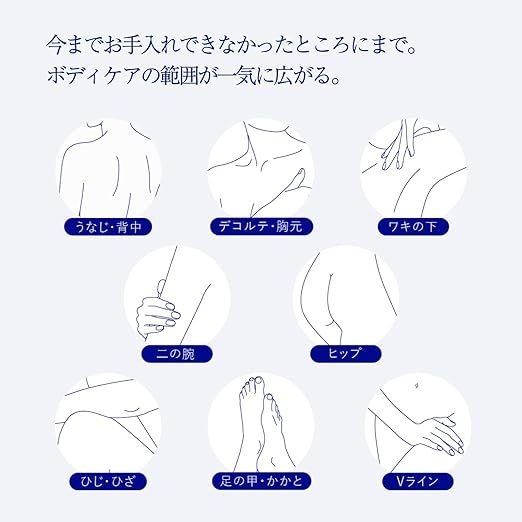 今までお手入れできなかったところにまで。
ボディケアの範囲が一気に広がる。

うなじ・背中

デコルテ・胸元

ワキの下

二の腕

ヒップ

ひじ・ひざ

足の甲・かかと

Vライン