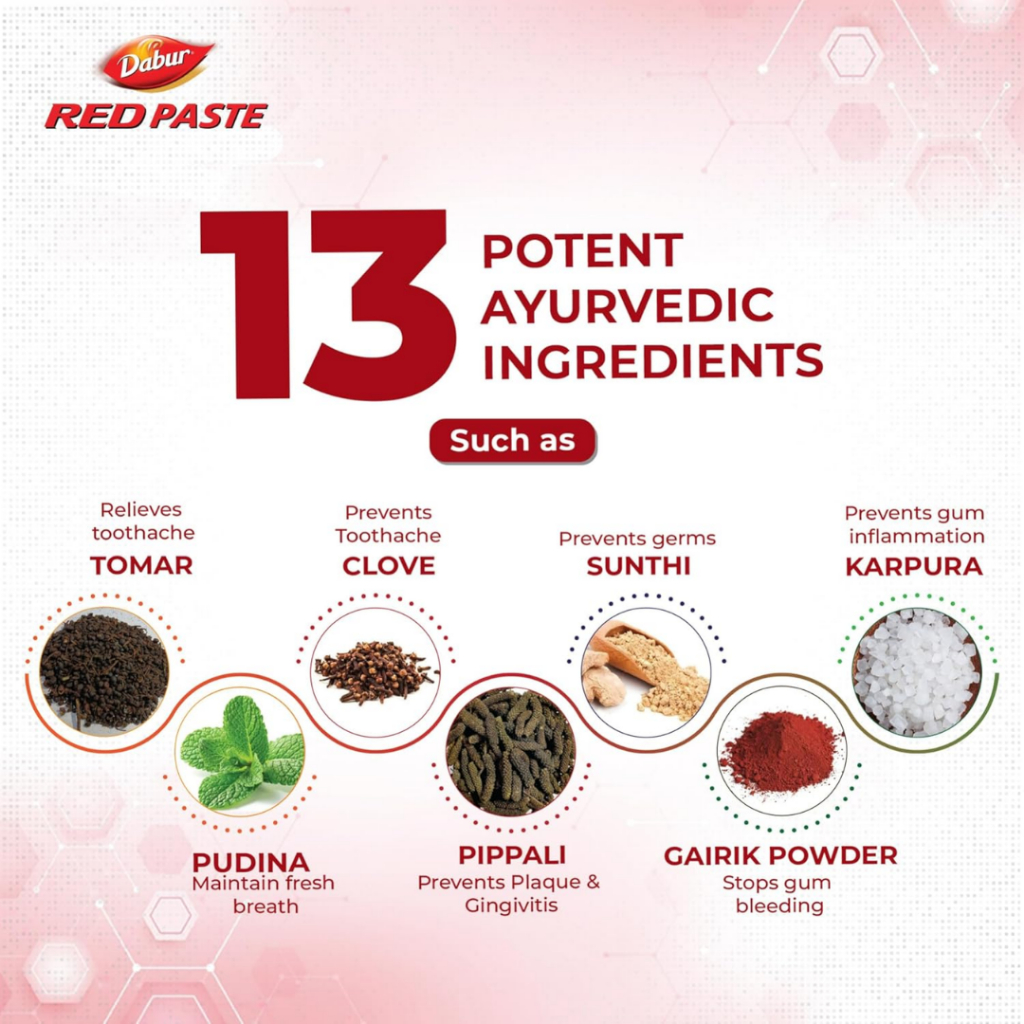 Dabur
RED PASTE

13 POTENT AYURVEDIC INGREDIENTS

Such as

Relieves toothache
TOMAR

Prevents Toothache
CLOVE

Prevents germs
SUNTHI

Prevents gum inflammation
KARPURA

PUDINA
Maintain fresh breath

PIPPALI
Prevents Plaque & Gingivitis

GAIRIK POWDER
Stops gum bleeding