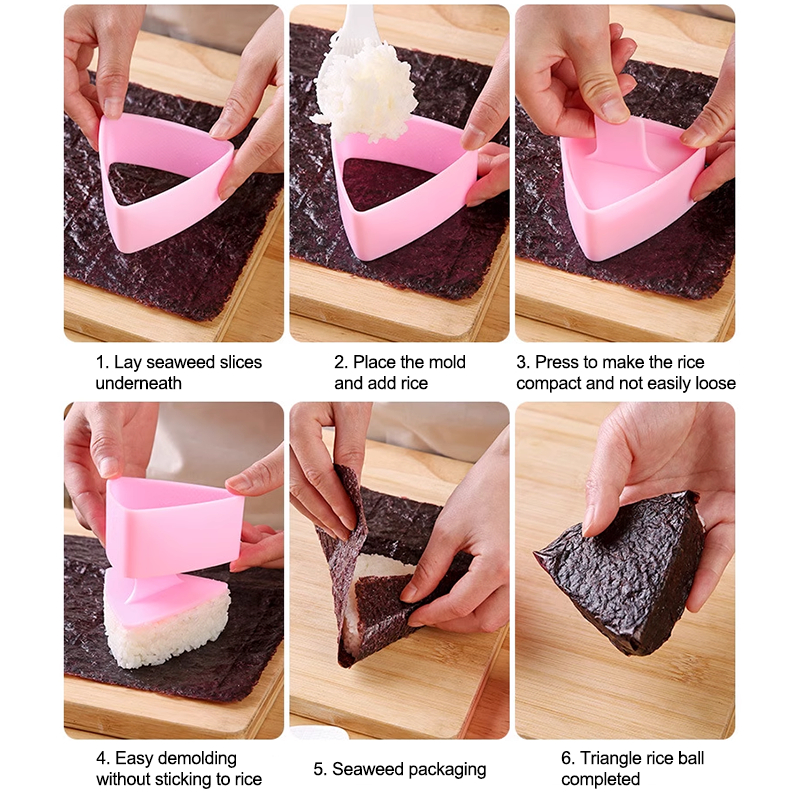 1. Lay seaweed slices underneath

2. Place the mold and add rice

3. Press to make the rice compact and not easily loose

4. Easy demolding without sticking to rice

5. Seaweed packaging

6. Triangle rice ball completed