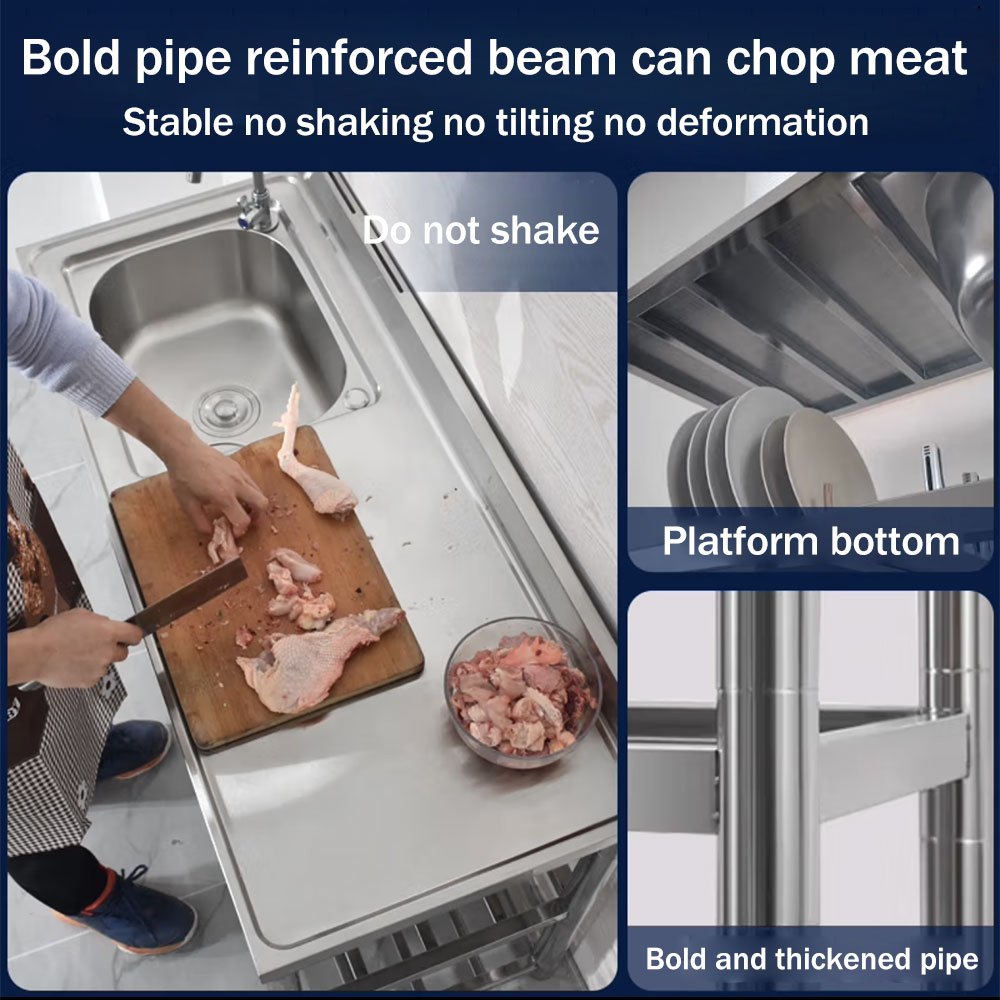 Bold pipe reinforced beam can chop meat
Stable no shaking no tilting no deformation

Do not shake

Platform bottom

Bold and thickened pipe